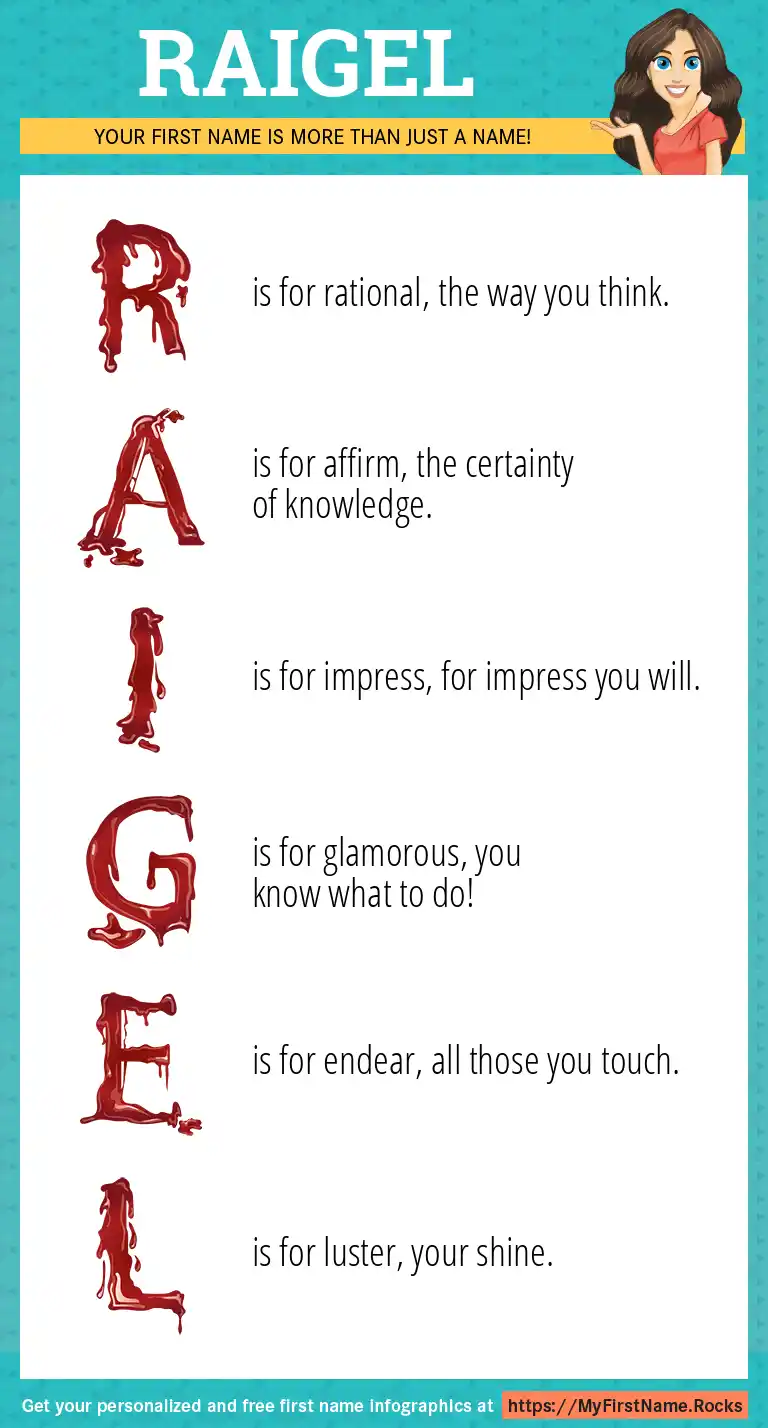 RAIGEL

YOUR FIRST NAME IS MORE THAN JUST A NAME!

R is for rational, the way you think.

A is for affirm, the certainty of knowledge.

I is for impress, for impress you will.

G is for glamorous, you know what to do!

E is for endear, all those you touch.

L is for luster, your shine.

Get your personalized and free first name infographics at https://MyFirstName.Rocks