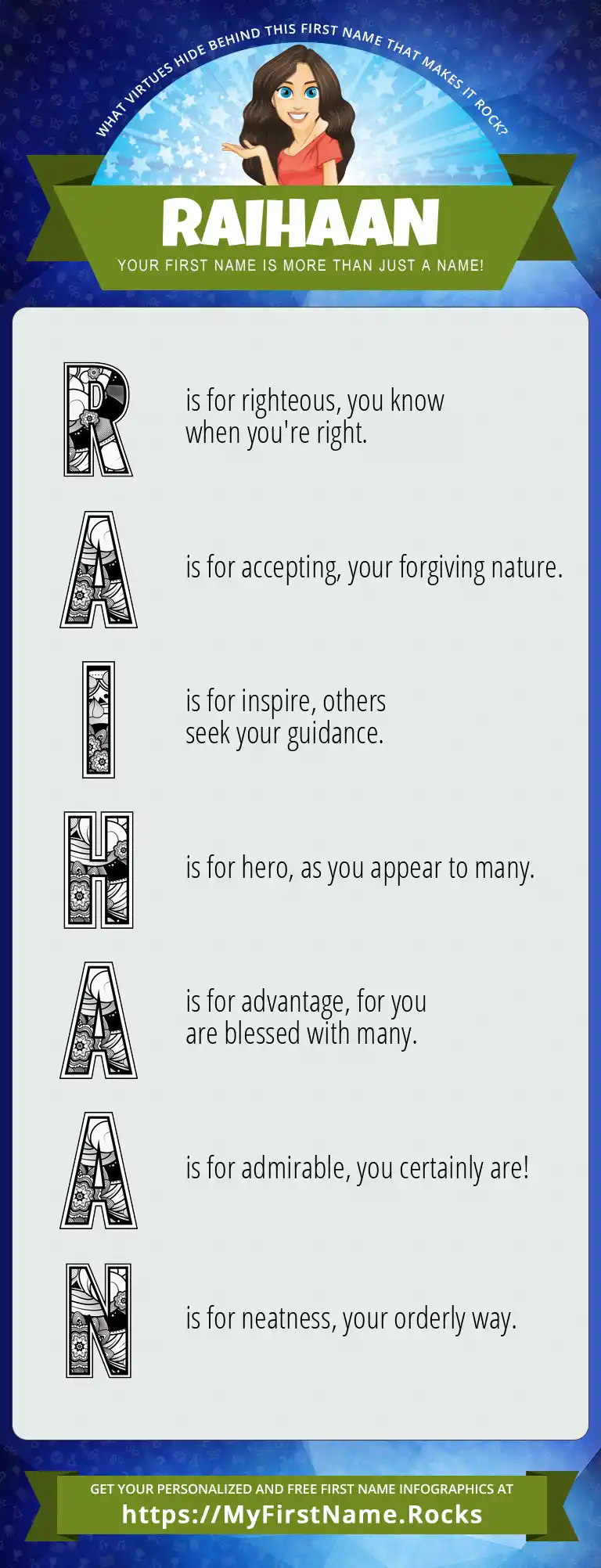 WHAT VIRTUES HIDE BEHIND THIS FIRST NAME THAT MAKES IT ROCK?

RAIHAAN

YOUR FIRST NAME IS MORE THAN JUST A NAME!

R is for righteous, you know when you're right.

A is for accepting, your forgiving nature.

I is for inspire, others seek your guidance.

H is for hero, as you appear to many.

A is for advantage, for you are blessed with many.

A is for admirable, you certainly are!

N is for neatness, your orderly way.

GET YOUR PERSONALIZED AND FREE FIRST NAME INFOGRAPHICS AT

https://MyFirstName.Rocks