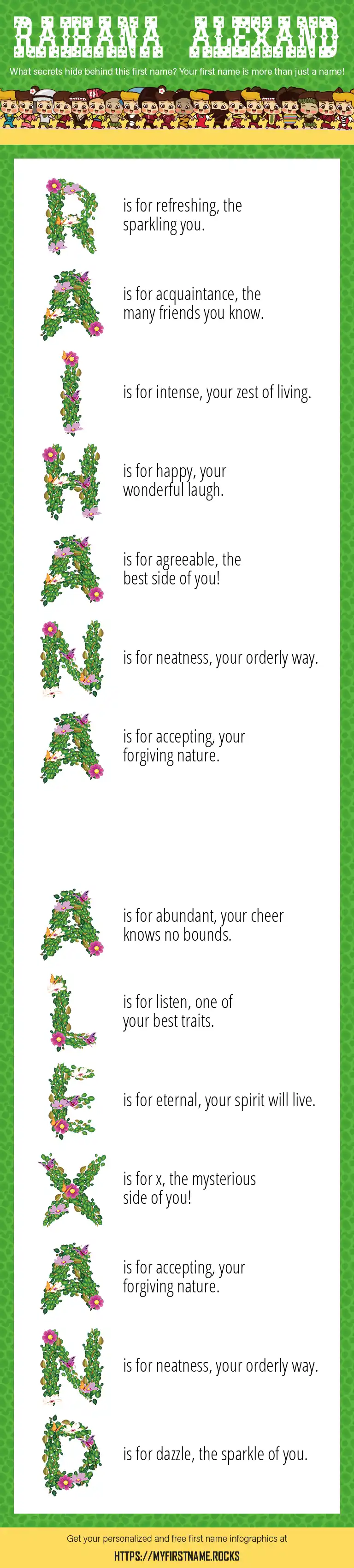 RAIHANA ALEXAND

What secrets hide behind this first name? Your first name is more than just a name!

R is for refreshing, the sparkling you.

A is for acquaintance, the many friends you know.

I is for intense, your zest of living.

H is for happy, your wonderful laugh.

A is for agreeable, the best side of you!

N is for neatness, your orderly way.

A is for accepting, your forgiving nature.

A is for abundant, your cheer knows no bounds.

L is for listen, one of your best traits.

E is for eternal, your spirit will live.

X is for x, the mysterious side of you!

A is for accepting, your forgiving nature.

N is for neatness, your orderly way.

D is for dazzle, the sparkle of you.

Get your personalized and free first name infographics at

HTTPS://MYFIRSTNAME.ROCKS