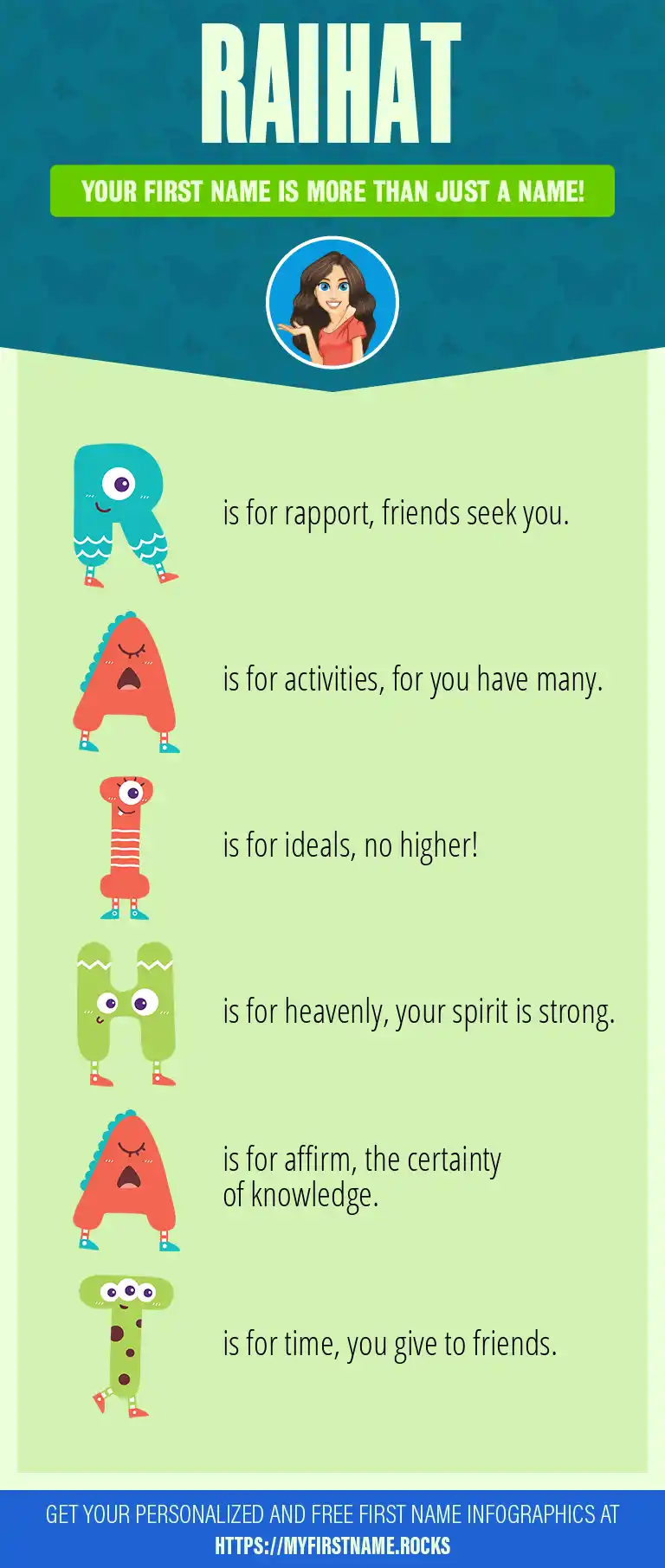 RAIHAT

YOUR FIRST NAME IS MORE THAN JUST A NAME!

R is for rapport, friends seek you.

A is for activities, for you have many.

I is for ideals, no higher!

H is for heavenly, your spirit is strong.

A is for affirm, the certainty of knowledge.

T is for time, you give to friends.

GET YOUR PERSONALIZED AND FREE FIRST NAME INFOGRAPHICS AT HTTPS://MYFIRSTNAME.ROCKS