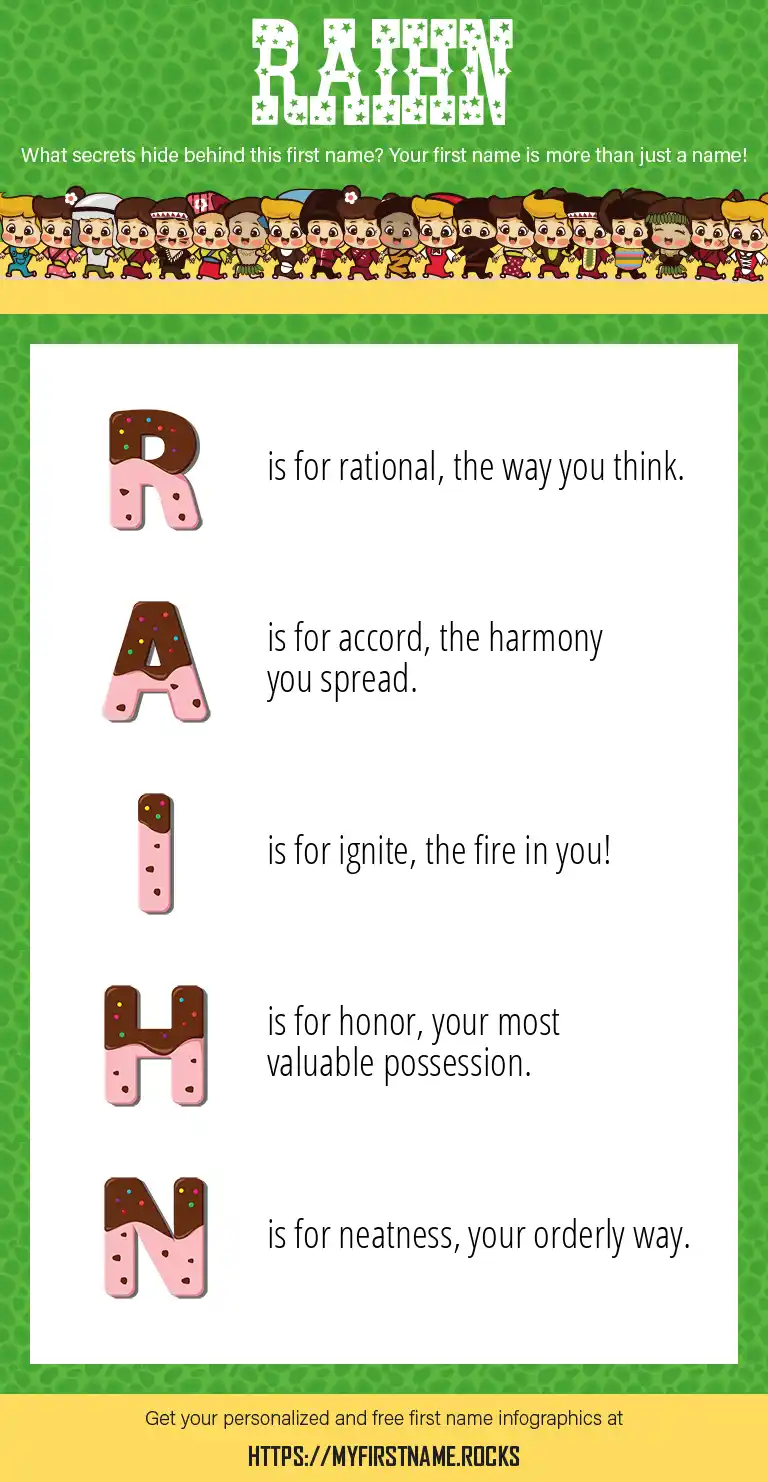 RAIHN

What secrets hide behind this first name? Your first name is more than just a name!

R is for rational, the way you think.

A is for accord, the harmony you spread.

I is for ignite, the fire in you!

H is for honor, your most valuable possession.

N is for neatness, your orderly way.

Get your personalized and free first name infographics at

HTTPS://MYFIRSTNAME.ROCKS