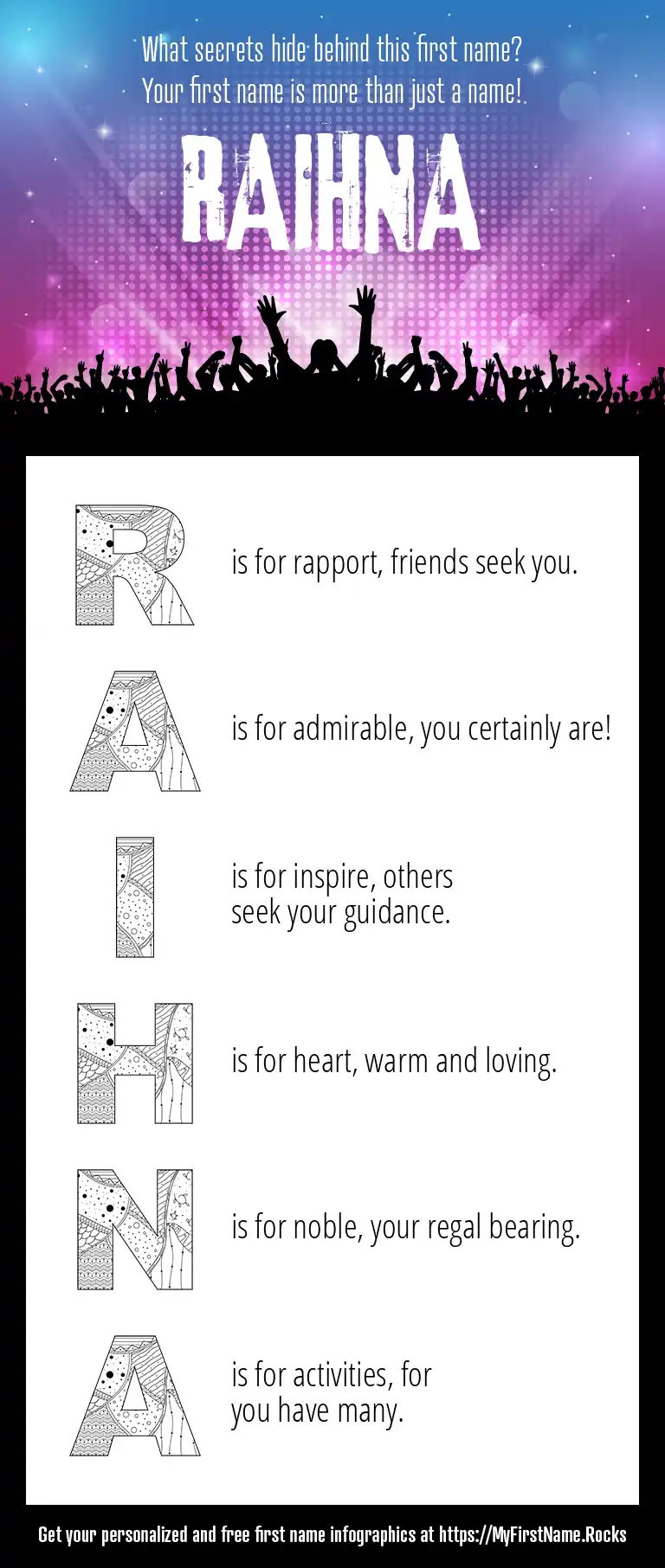 What secrets hide behind this first name?
Your first name is more than just a name!

RAIHNA

R is for rapport, friends seek you.

A is for admirable, you certainly are!

I is for inspire, others seek your guidance.

H is for heart, warm and loving.

N is for noble, your regal bearing.

A is for activities, for you have many.

Get your personalized and free first name infographics at https://MyFirstName.Rocks