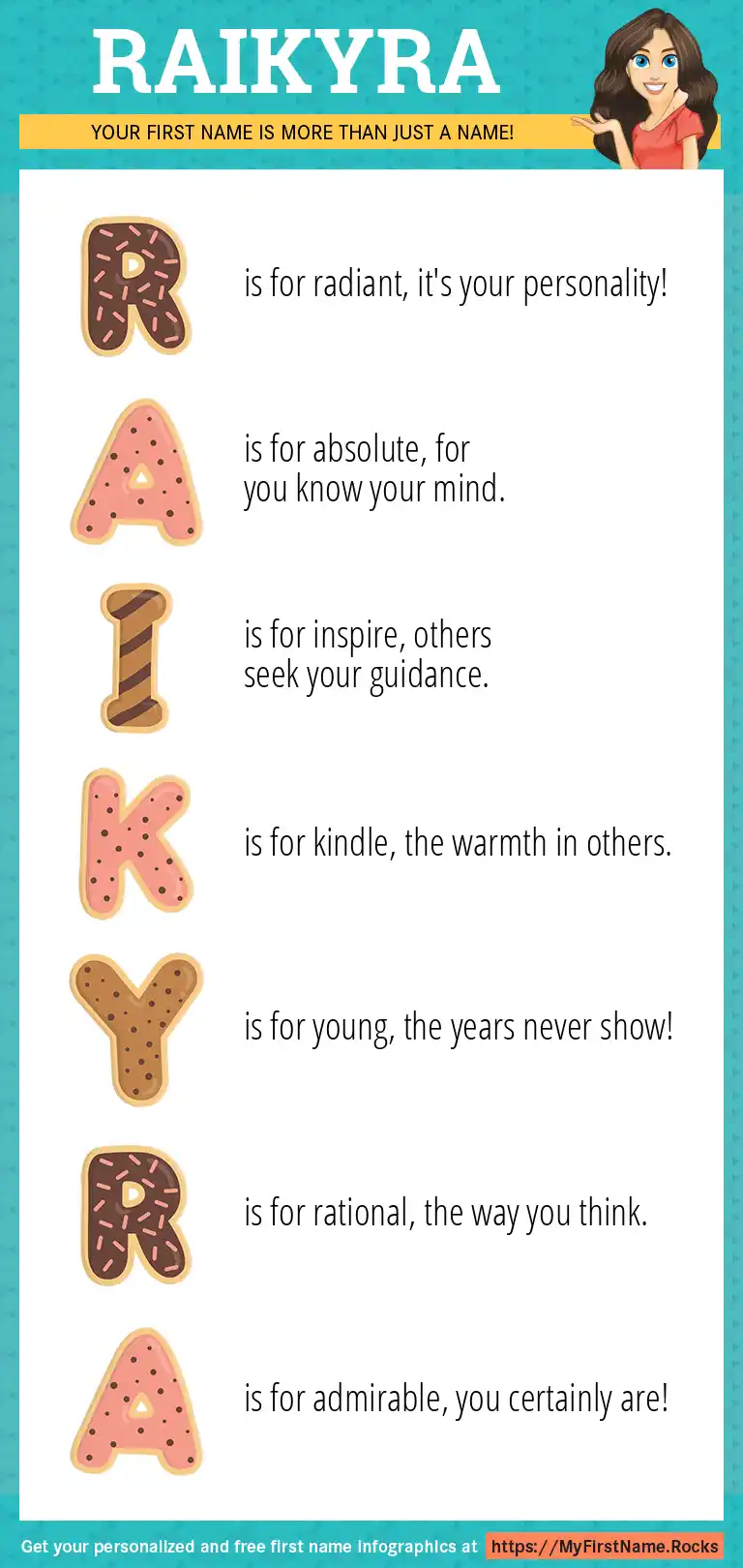 RAIKYRA

YOUR FIRST NAME IS MORE THAN JUST A NAME!

R is for radiant, it's your personality!

A is for absolute, for you know your mind.

I is for inspire, others seek your guidance.

K is for kindle, the warmth in others.

Y is for young, the years never show!

R is for rational, the way you think.

A is for admirable, you certainly are!

Get your personalized and free first name infographics at https://MyFirstName.Rocks