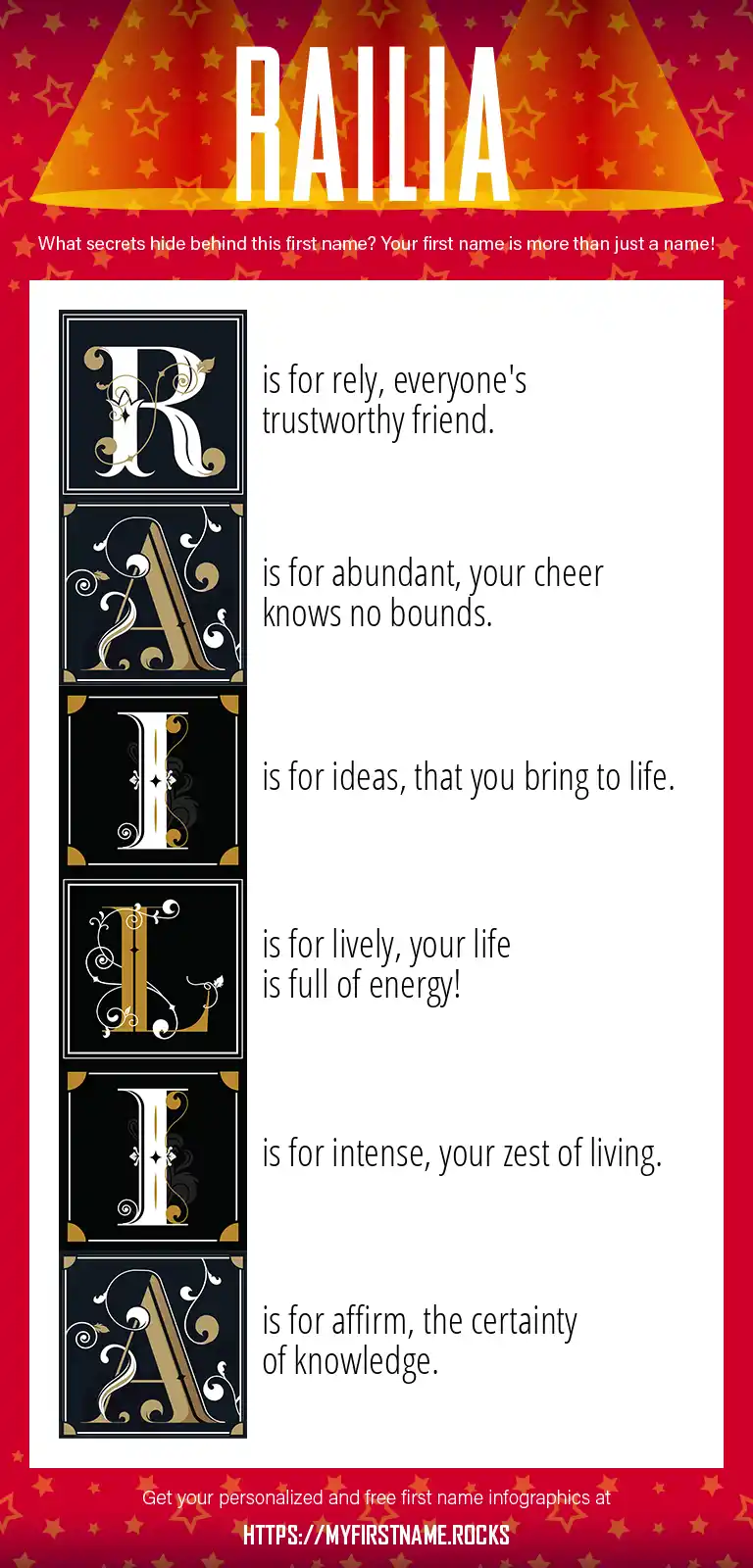 RAILIA

What secrets hide behind this first name? Your first name is more than just a name!

R is for rely, everyone's trustworthy friend.

A is for abundant, your cheer knows no bounds.

I is for ideas, that you bring to life.

L is for lively, your life is full of energy!

I is for intense, your zest of living.

A is for affirm, the certainty of knowledge.

Get your personalized and free first name infographics at

HTTPS://MYFIRSTNAME.ROCKS