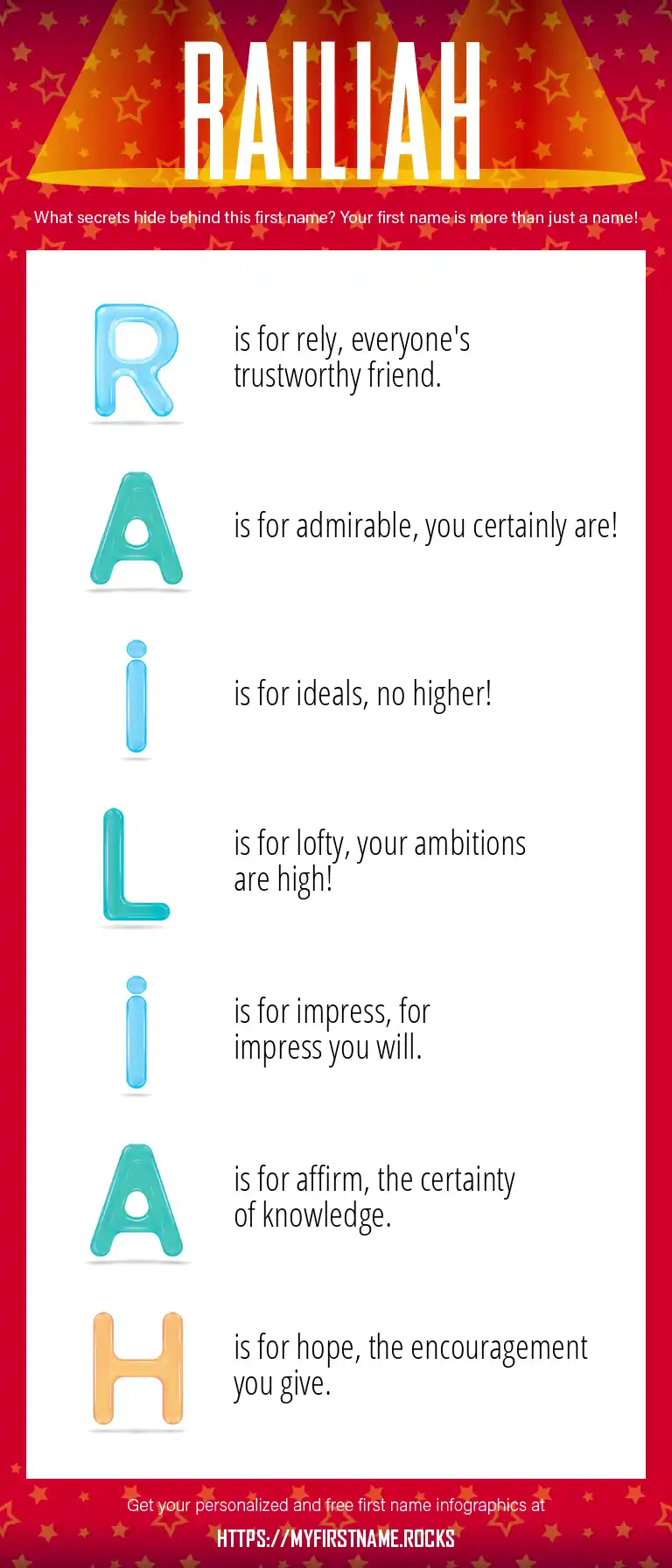 RAILIAH

What secrets hide behind this first name? Your first name is more than just a name!

R is for rely, everyone's trustworthy friend.

A is for admirable, you certainly are!

i is for ideals, no higher!

L is for lofty, your ambitions are high!

i is for impress, for impress you will.

A is for affirm, the certainty of knowledge.

H is for hope, the encouragement you give.

Get your personalized and free first name infographics at

HTTPS://MYFIRSTNAME.ROCKS