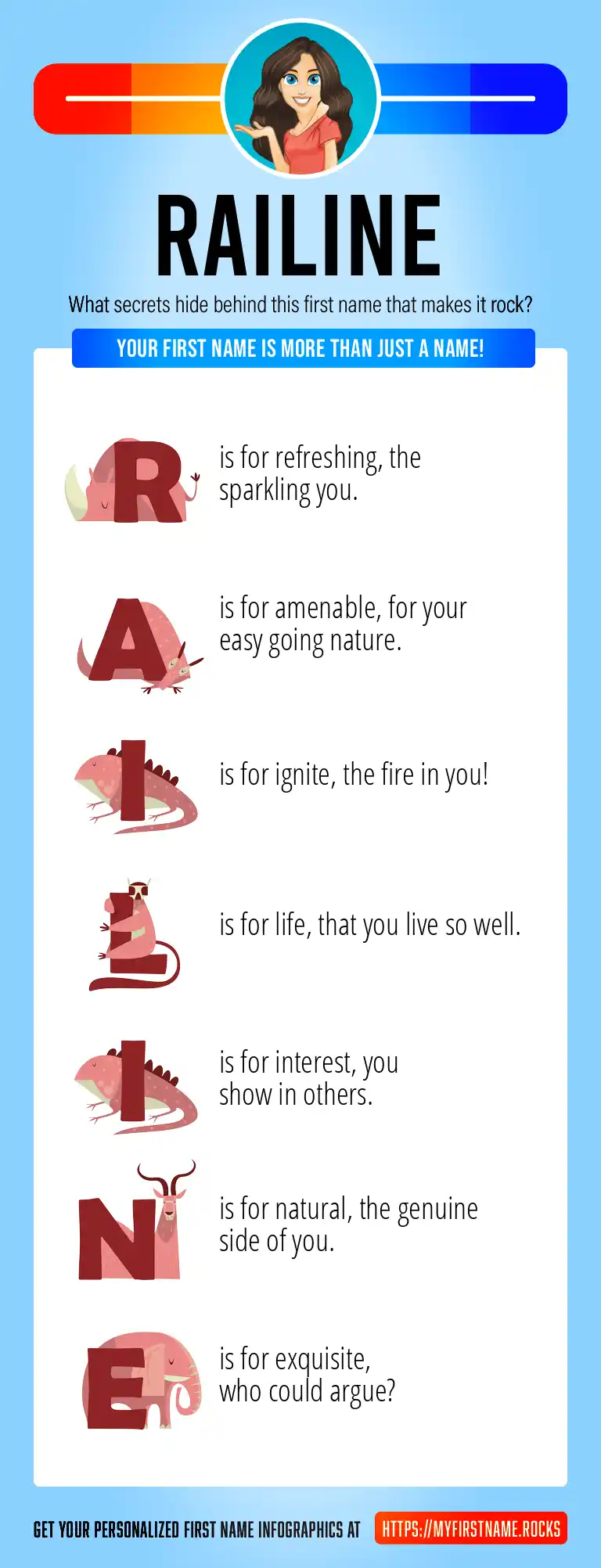 RAILINE

What secrets hide behind this first name that makes it rock?

YOUR FIRST NAME IS MORE THAN JUST A NAME!

R is for refreshing, the sparkling you.

A is for amenable, for your easy going nature.

I is for ignite, the fire in you!

L is for life, that you live so well.

I is for interest, you show in others.

N is for natural, the genuine side of you.

E is for exquisite, who could argue?

GET YOUR PERSONALIZED FIRST NAME INFOGRAPHICS AT HTTPS://MYFIRSTNAME.ROCKS