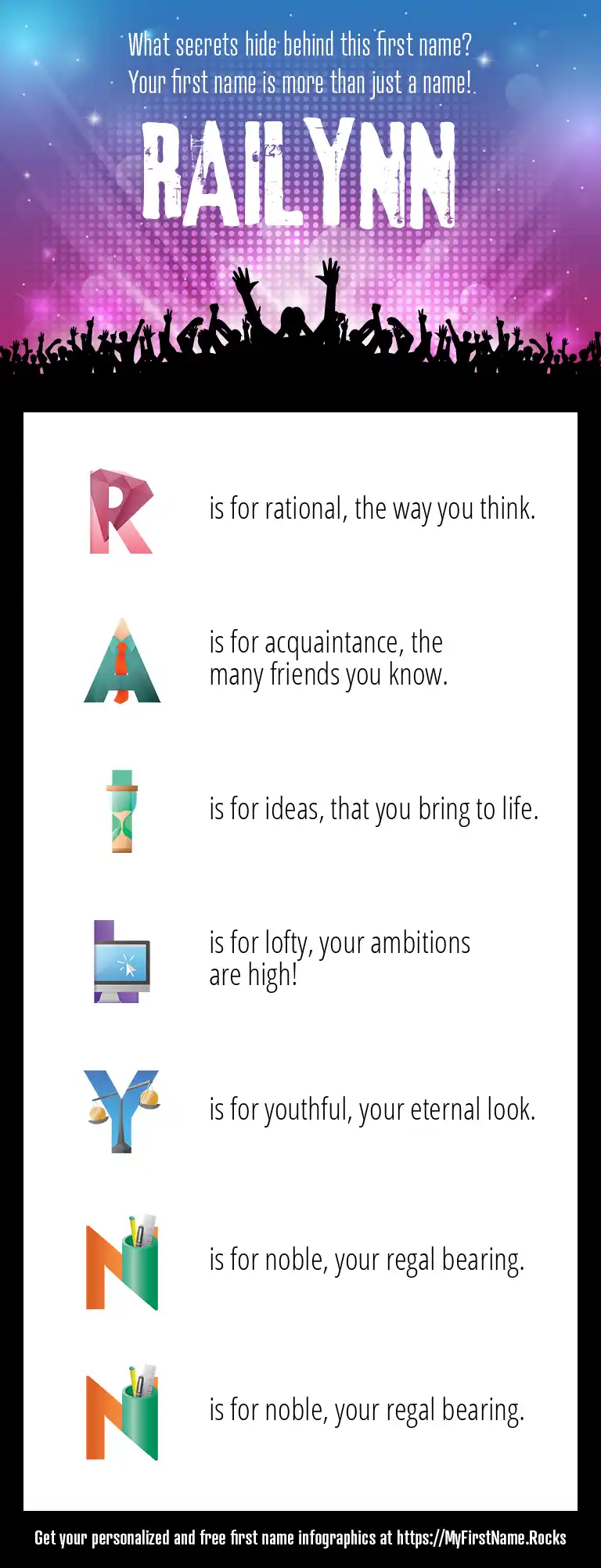 What secrets hide behind this first name?
Your first name is more than just a name!

RAILYNN

R is for rational, the way you think.

A is for acquaintance, the many friends you know.

I is for ideas, that you bring to life.

L is for lofty, your ambitions are high!

Y is for youthful, your eternal look.

N is for noble, your regal bearing.

N is for noble, your regal bearing.

Get your personalized and free first name infographics at https://MyFirstName.Rocks