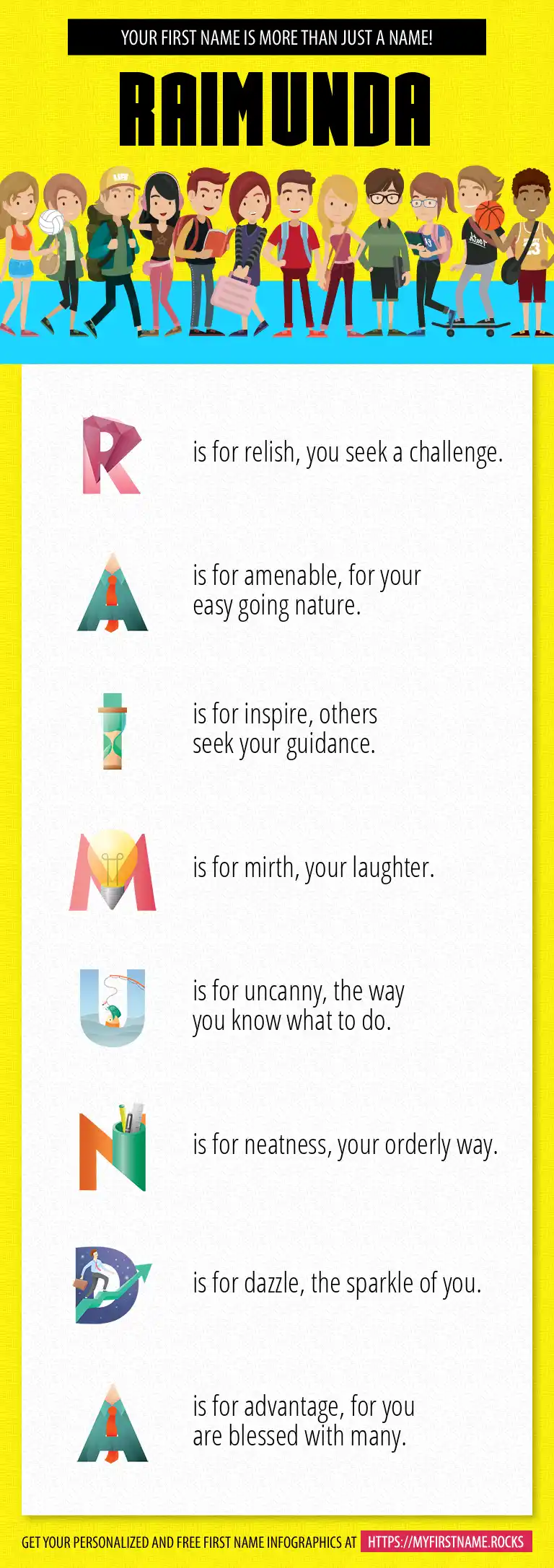 YOUR FIRST NAME IS MORE THAN JUST A NAME!

RAIMUNDA

R is for relish, you seek a challenge.

A is for amenable, for your easy going nature.

I is for inspire, others seek your guidance.

M is for mirth, your laughter.

U is for uncanny, the way you know what to do.

N is for neatness, your orderly way.

D is for dazzle, the sparkle of you.

A is for advantage, for you are blessed with many.

GET YOUR PERSONALIZED AND FREE FIRST NAME INFOGRAPHICS AT HTTPS://MYFIRSTNAME.ROCKS