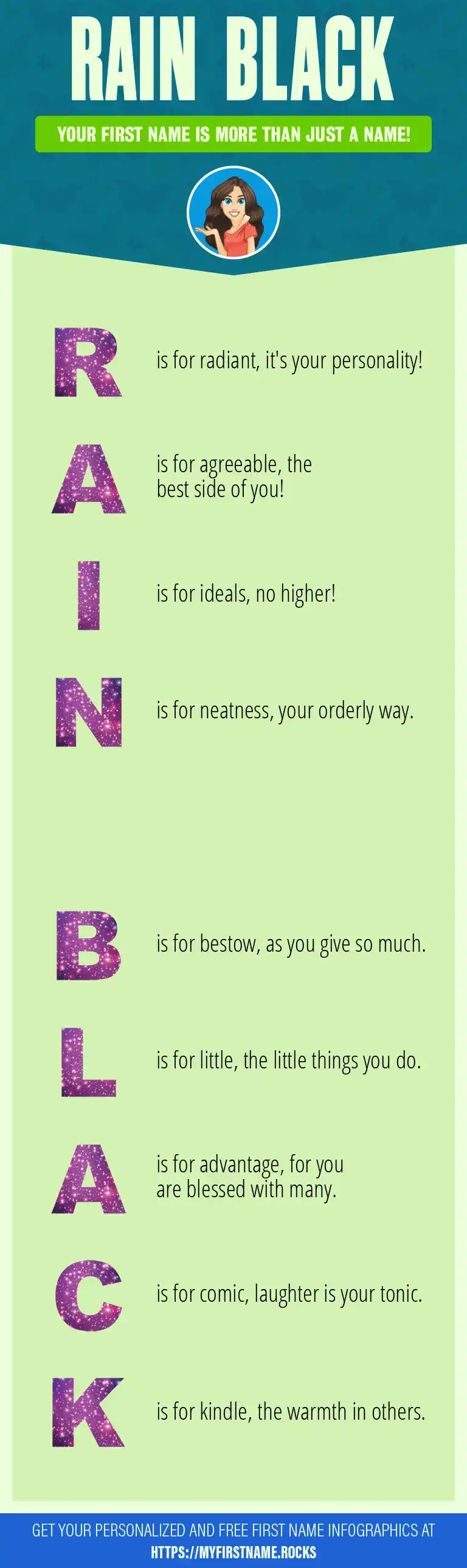 RAIN BLACK

YOUR FIRST NAME IS MORE THAN JUST A NAME!

R is for radiant, it's your personality!

A is for agreeable, the best side of you!

I is for ideals, no higher!

N is for neatness, your orderly way.

B is for bestow, as you give so much.

L is for little, the little things you do.

A is for advantage, for you are blessed with many.

C is for comic, laughter is your tonic.

K is for kindle, the warmth in others.

GET YOUR PERSONALIZED AND FREE FIRST NAME INFOGRAPHICS AT HTTPS://MYFIRSTNAME.ROCKS