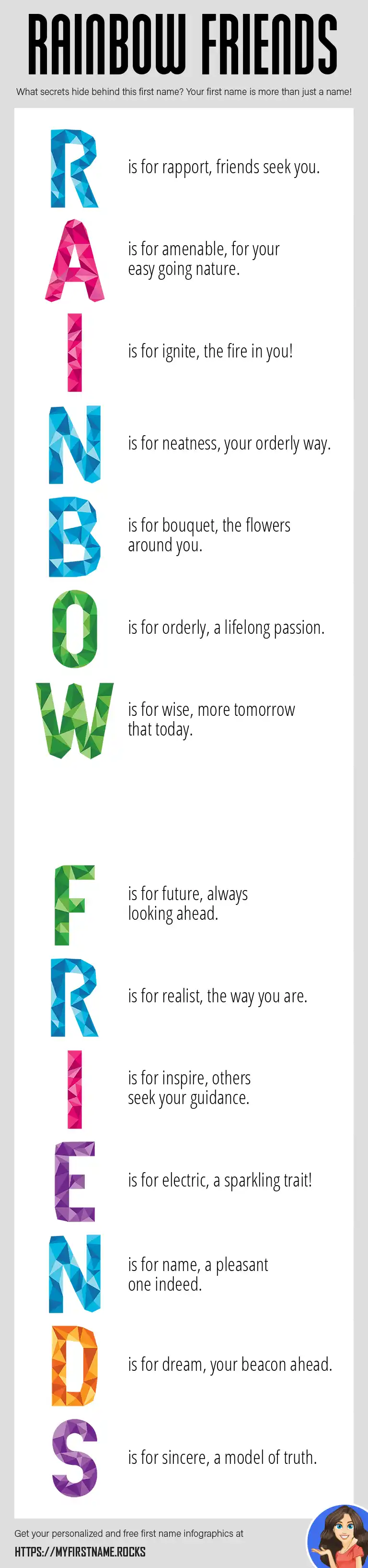 RAINBOW FRIENDS

What secrets hide behind this first name? Your first name is more than just a name!

R is for rapport, friends seek you.

A is for amenable, for your easy going nature.

I is for ignite, the fire in you!

N is for neatness, your orderly way.

B is for bouquet, the flowers around you.

O is for orderly, a lifelong passion.

W is for wise, more tomorrow that today.

F is for future, always looking ahead.

R is for realist, the way you are.

I is for inspire, others seek your guidance.

E is for electric, a sparkling trait!

N is for name, a pleasant one indeed.

D is for dream, your beacon ahead.

S is for sincere, a model of truth.

Get your personalized and free first name infographics at

HTTPS://MYFIRSTNAME.ROCKS