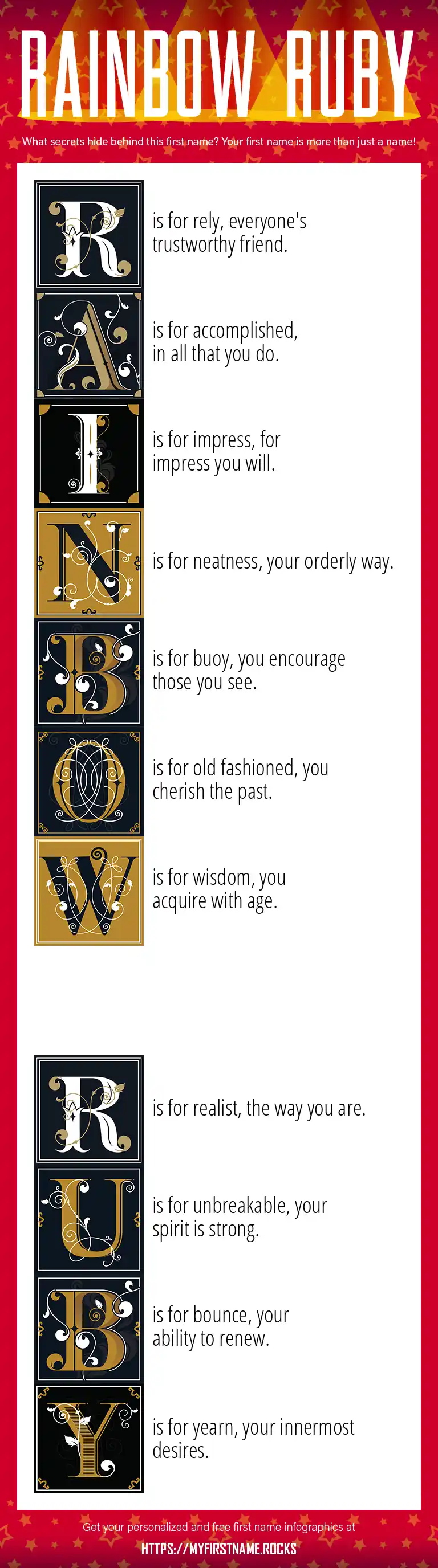 RAINBOW RUBY

What secrets hide behind this first name? Your first name is more than just a name!

R is for rely, everyone's trustworthy friend.

A is for accomplished, in all that you do.

I is for impress, for impress you will.

N is for neatness, your orderly way.

B is for buoy, you encourage those you see.

O is for old fashioned, you cherish the past.

W is for wisdom, you acquire with age.

R is for realist, the way you are.

U is for unbreakable, your spirit is strong.

B is for bounce, your ability to renew.

Y is for yearn, your innermost desires.

Get your personalized and free first name infographics at

HTTPS://MYFIRSTNAME.ROCKS