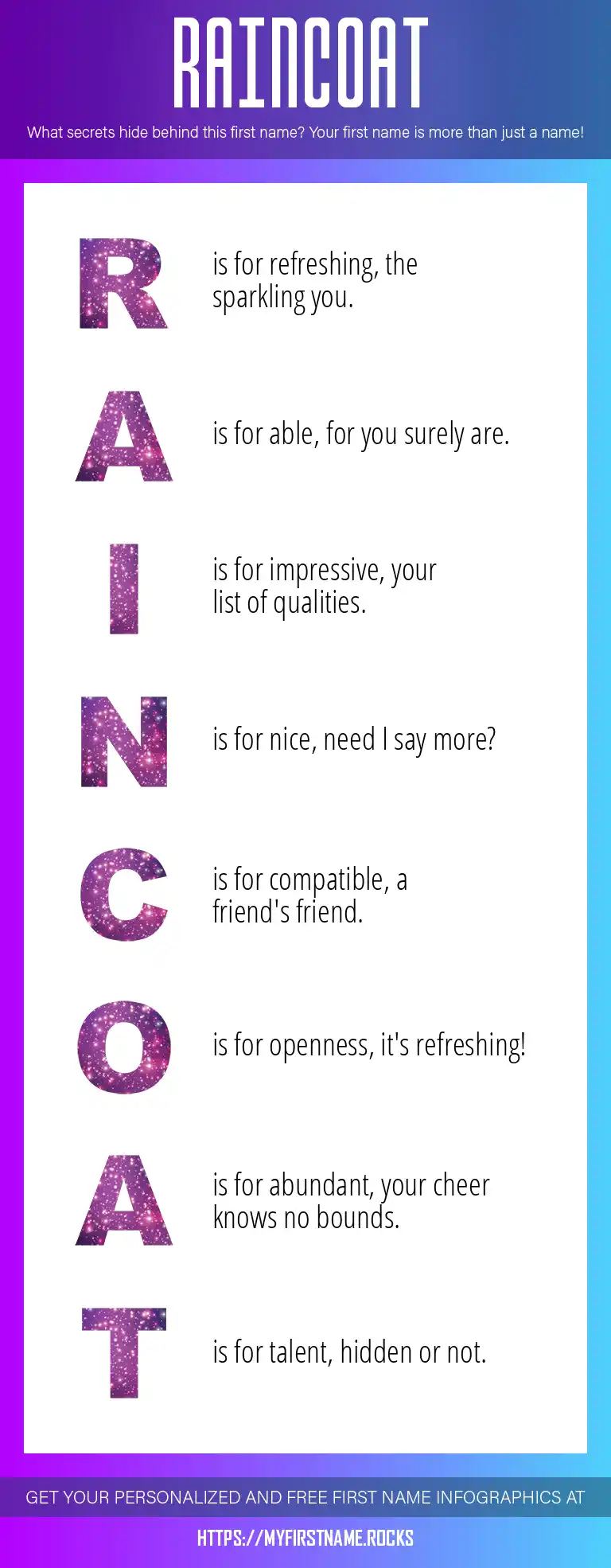 RAINCOAT

What secrets hide behind this first name? Your first name is more than just a name!

R is for refreshing, the sparkling you.

A is for able, for you surely are.

I is for impressive, your list of qualities.

N is for nice, need I say more?

C is for compatible, a friend's friend.

O is for openness, it's refreshing!

A is for abundant, your cheer knows no bounds.

T is for talent, hidden or not.

GET YOUR PERSONALIZED AND FREE FIRST NAME INFOGRAPHICS AT

HTTPS://MYFIRSTNAME.ROCKS