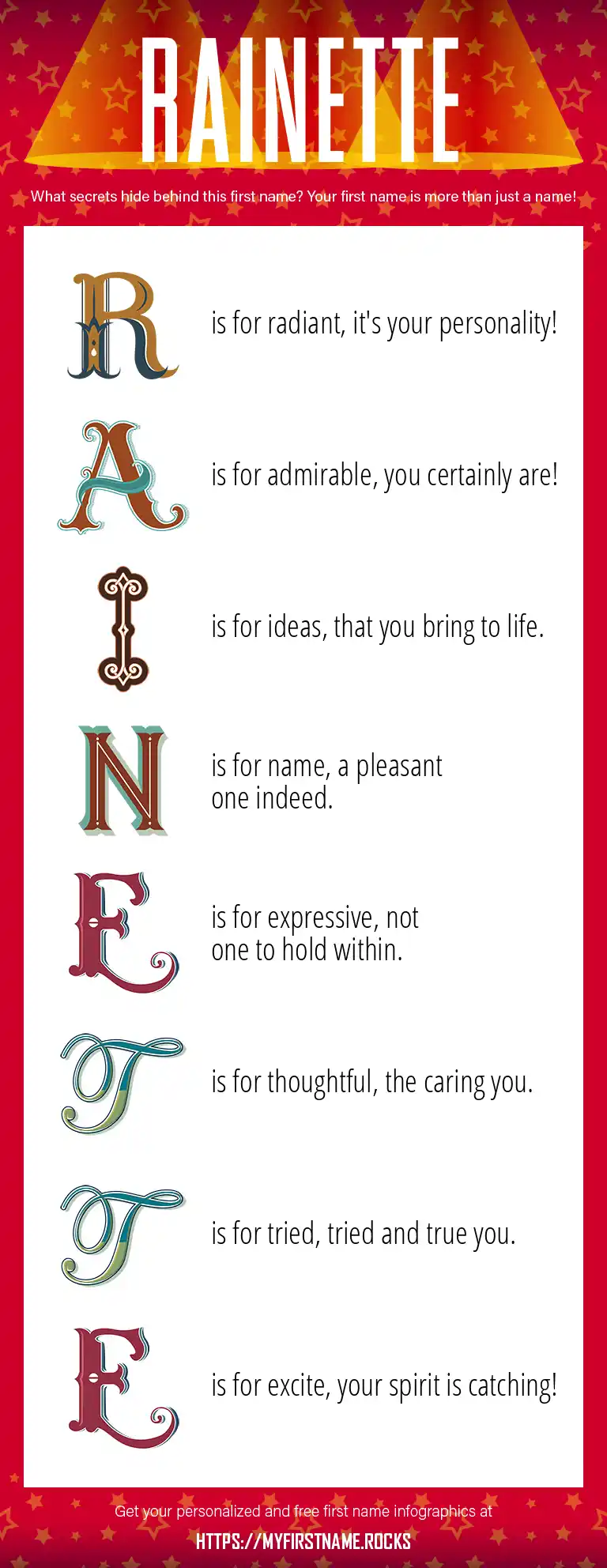 RAINETTE

What secrets hide behind this first name? Your first name is more than just a name!

R is for radiant, it's your personality!

A is for admirable, you certainly are!

I is for ideas, that you bring to life.

N is for name, a pleasant one indeed.

E is for expressive, not one to hold within.

T is for thoughtful, the caring you.

T is for tried, tried and true you.

E is for excite, your spirit is catching!

Get your personalized and free first name infographics at

HTTPS://MYFIRSTNAME.ROCKS