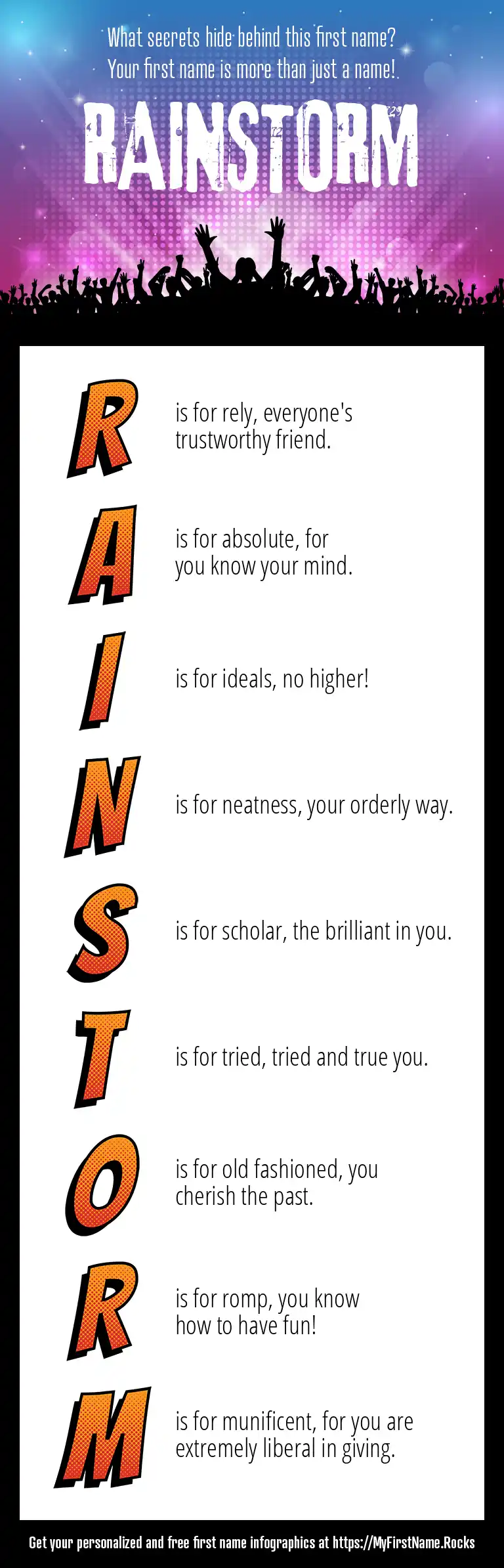 What secrets hide behind this first name?
Your first name is more than just a name!

RAINSTORM

R is for rely, everyone's trustworthy friend.

A is for absolute, for you know your mind.

I is for ideals, no higher!

N is for neatness, your orderly way.

S is for scholar, the brilliant in you.

T is for tried, tried and true you.

O is for old fashioned, you cherish the past.

R is for romp, you know how to have fun!

M is for munificent, for you are extremely liberal in giving.

Get your personalized and free first name infographics at https://MyFirstName.Rocks