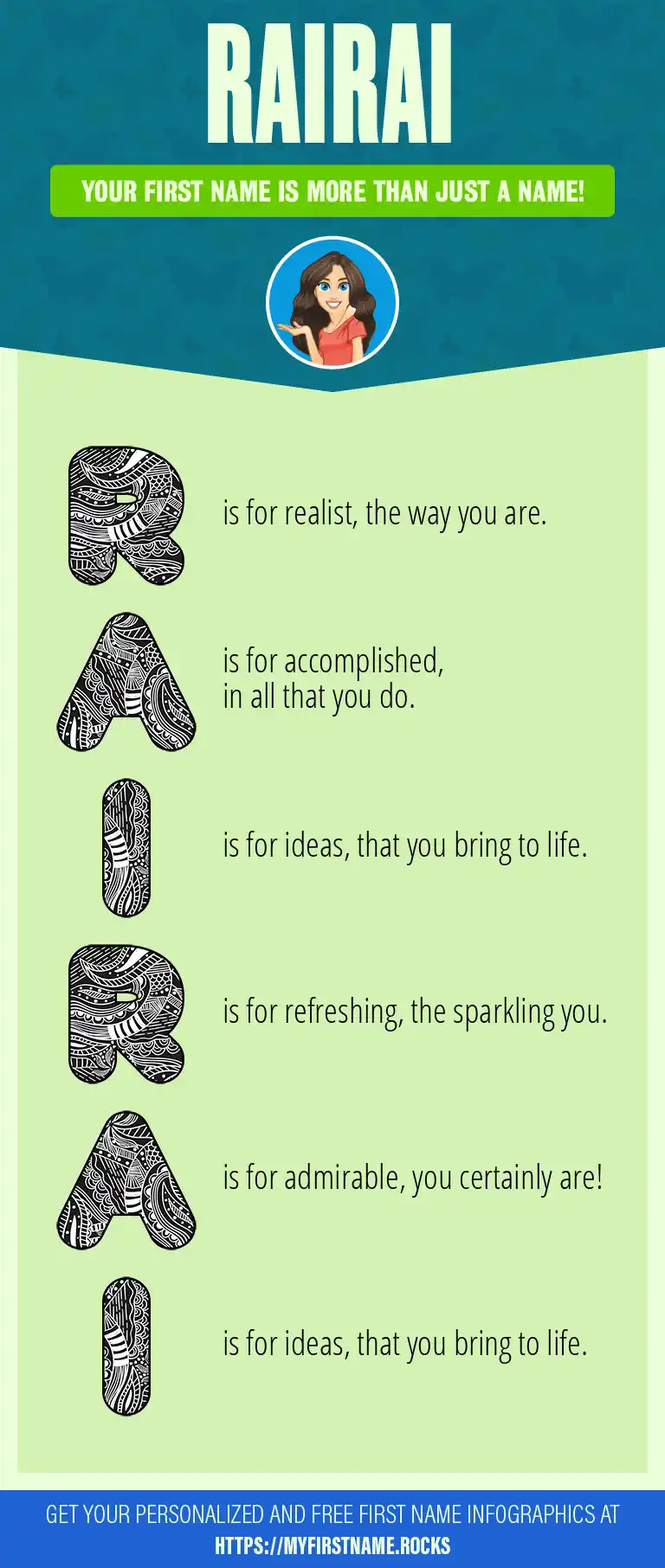 RAIRAI

YOUR FIRST NAME IS MORE THAN JUST A NAME!

R is for realist, the way you are.

A is for accomplished, in all that you do.

I is for ideas, that you bring to life.

R is for refreshing, the sparkling you.

A is for admirable, you certainly are!

I is for ideas, that you bring to life.

GET YOUR PERSONALIZED AND FREE FIRST NAME INFOGRAPHICS AT HTTPS://MYFIRSTNAME.ROCKS