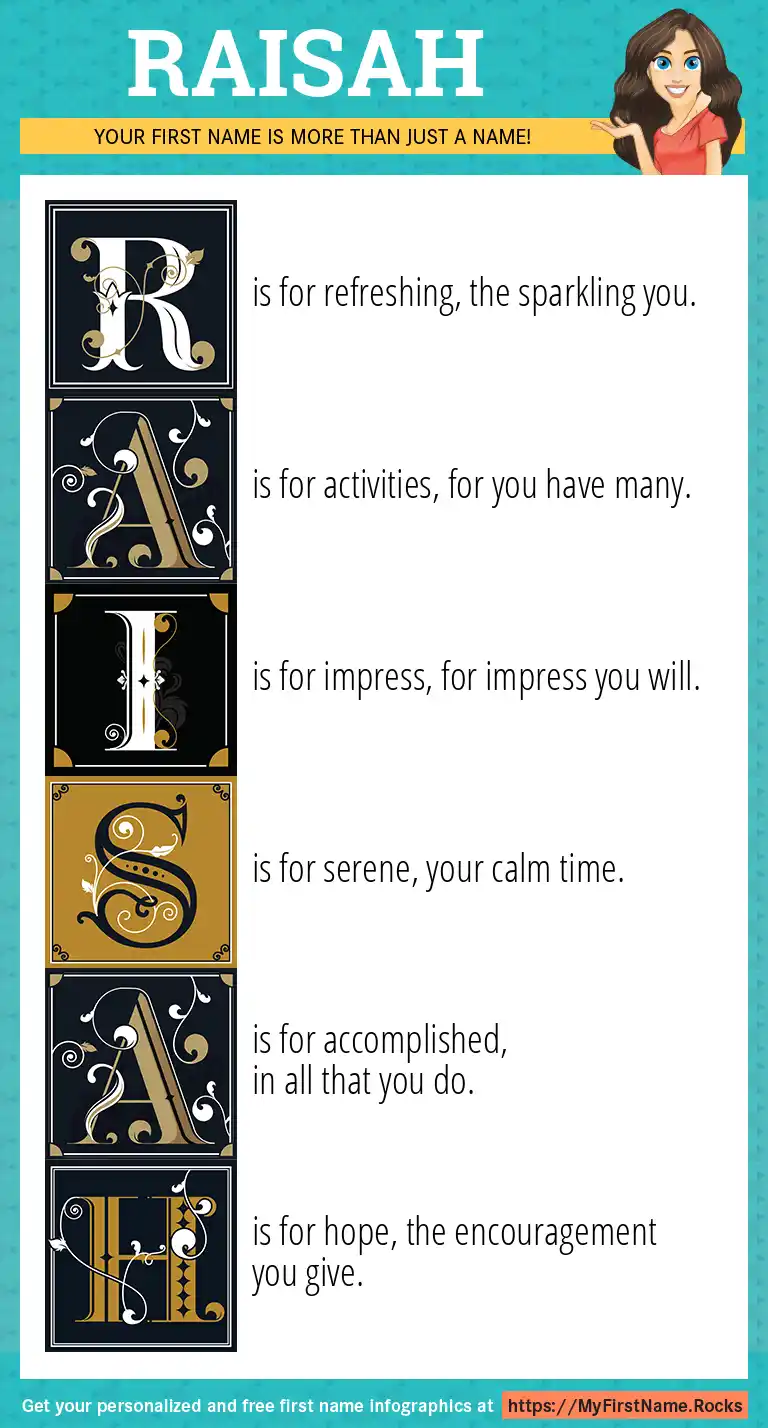 RAISAH

YOUR FIRST NAME IS MORE THAN JUST A NAME!

R is for refreshing, the sparkling you.

A is for activities, for you have many.

I is for impress, for impress you will.

S is for serene, your calm time.

A is for accomplished, in all that you do.

H is for hope, the encouragement you give.

Get your personalized and free first name infographics at https://MyFirstName.Rocks