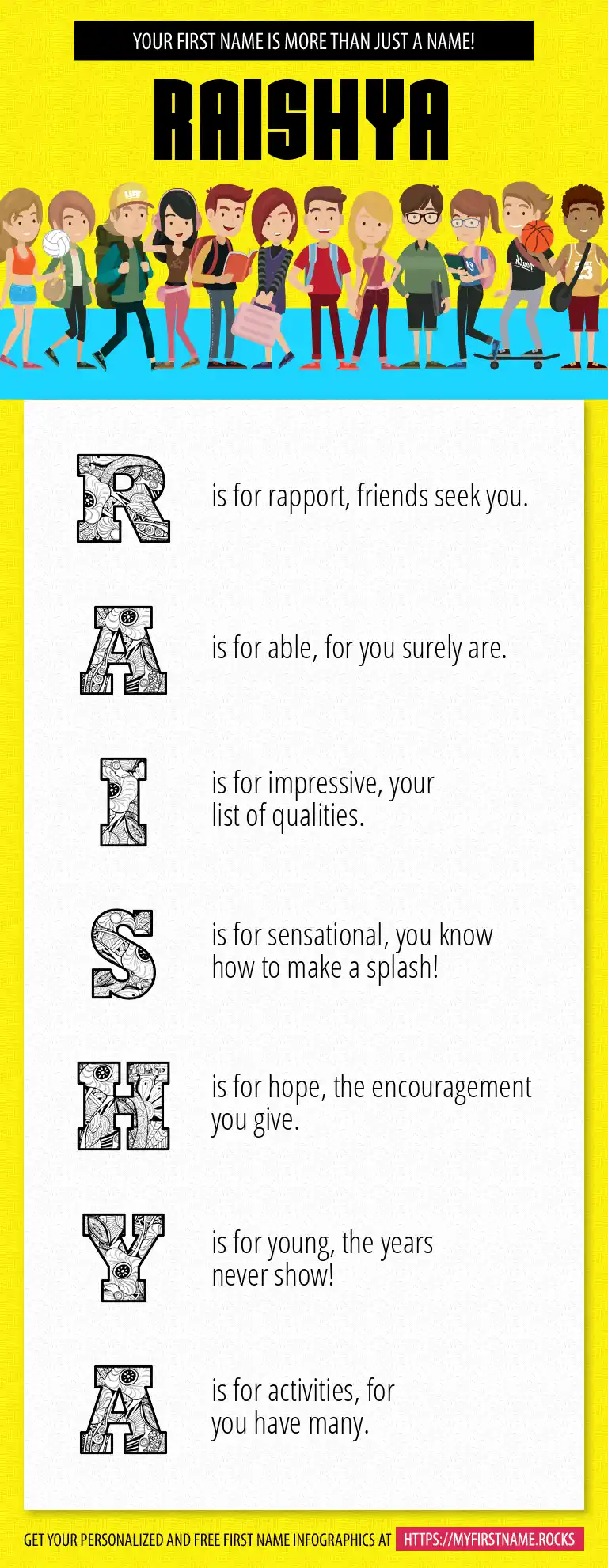 YOUR FIRST NAME IS MORE THAN JUST A NAME!

RAISHYA

R is for rapport, friends seek you.

A is for able, for you surely are.

I is for impressive, your list of qualities.

S is for sensational, you know how to make a splash!

H is for hope, the encouragement you give.

Y is for young, the years never show!

A is for activities, for you have many.

GET YOUR PERSONALIZED AND FREE FIRST NAME INFOGRAPHICS AT HTTPS://MYFIRSTNAME.ROCKS