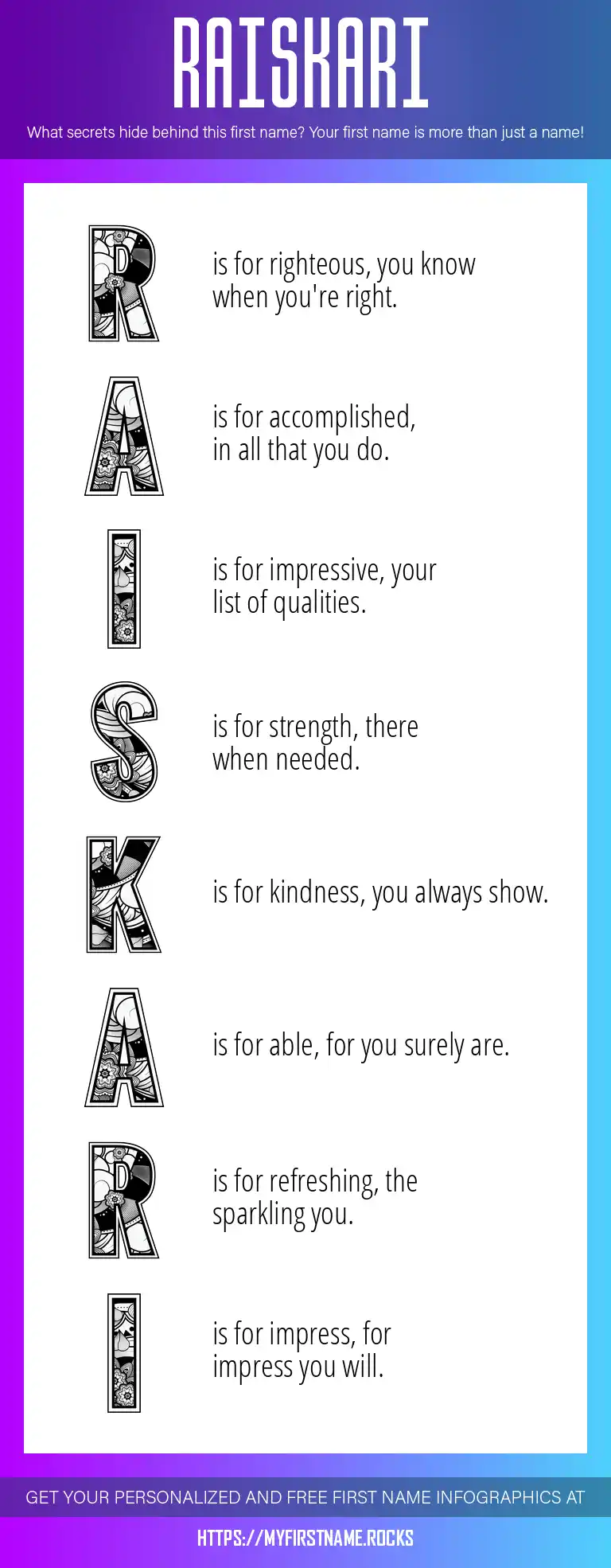 RAISKARI

What secrets hide behind this first name? Your first name is more than just a name!

R is for righteous, you know when you're right.

A is for accomplished, in all that you do.

I is for impressive, your list of qualities.

S is for strength, there when needed.

K is for kindness, you always show.

A is for able, for you surely are.

R is for refreshing, the sparkling you.

I is for impress, for impress you will.

GET YOUR PERSONALIZED AND FREE FIRST NAME INFOGRAPHICS AT

HTTPS://MYFIRSTNAME.ROCKS