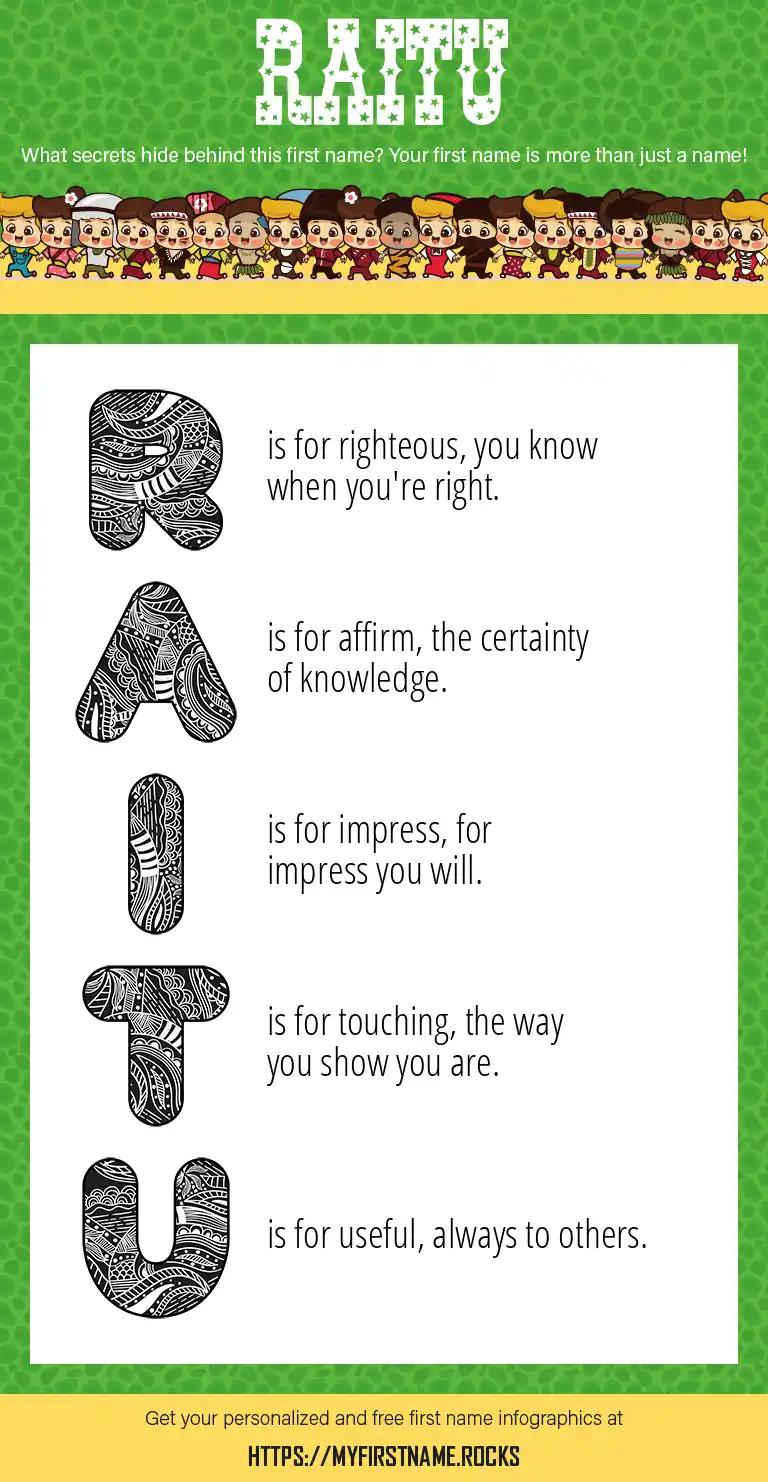 RAITU

What secrets hide behind this first name? Your first name is more than just a name!

R is for righteous, you know when you're right.

A is for affirm, the certainty of knowledge.

I is for impress, for impress you will.

T is for touching, the way you show you are.

U is for useful, always to others.

Get your personalized and free first name infographics at

HTTPS://MYFIRSTNAME.ROCKS