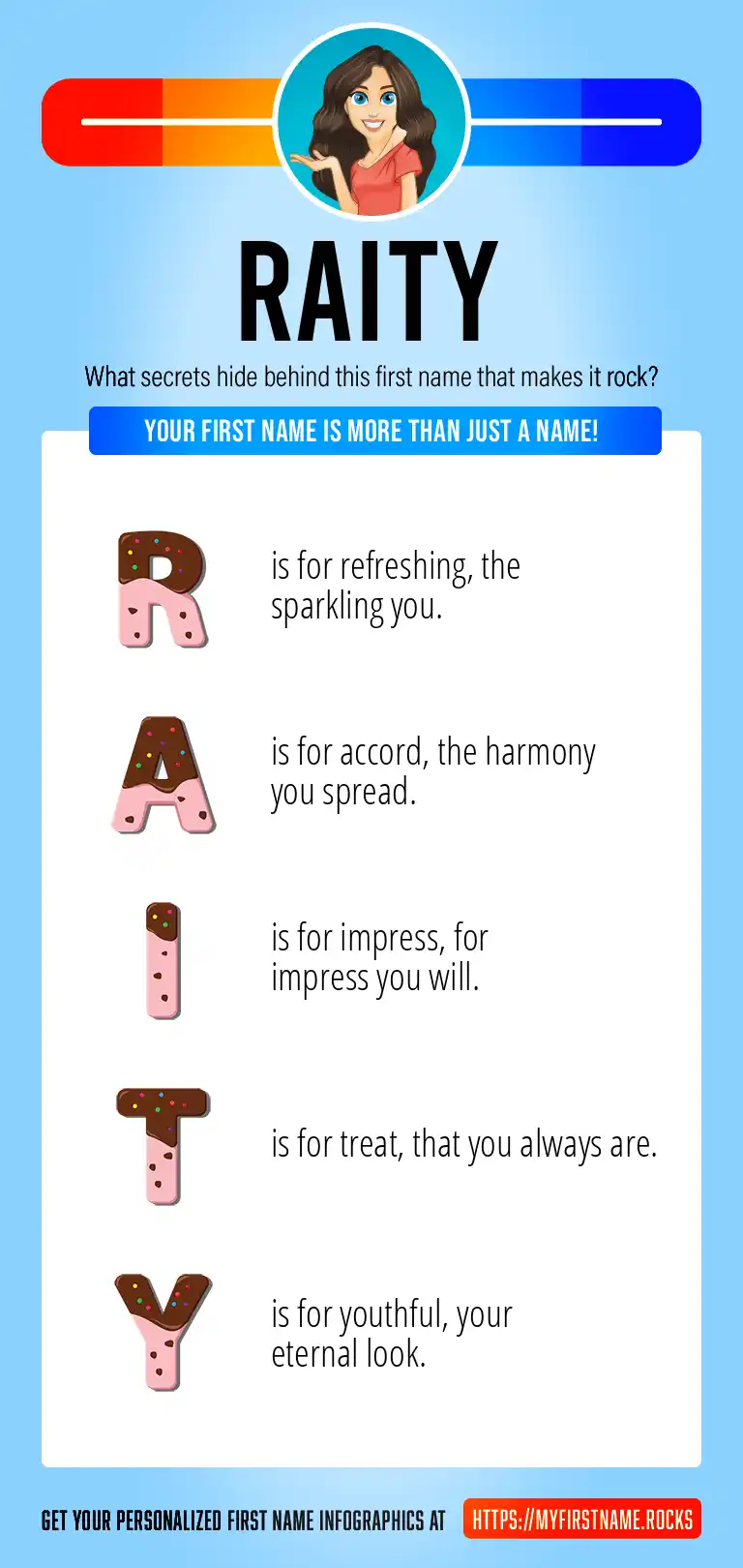 RAITY

What secrets hide behind this first name that makes it rock?

YOUR FIRST NAME IS MORE THAN JUST A NAME!

R is for refreshing, the sparkling you.

A is for accord, the harmony you spread.

I is for impress, for impress you will.

T is for treat, that you always are.

Y is for youthful, your eternal look.

GET YOUR PERSONALIZED FIRST NAME INFOGRAPHICS AT HTTPS://MYFIRSTNAME.ROCKS