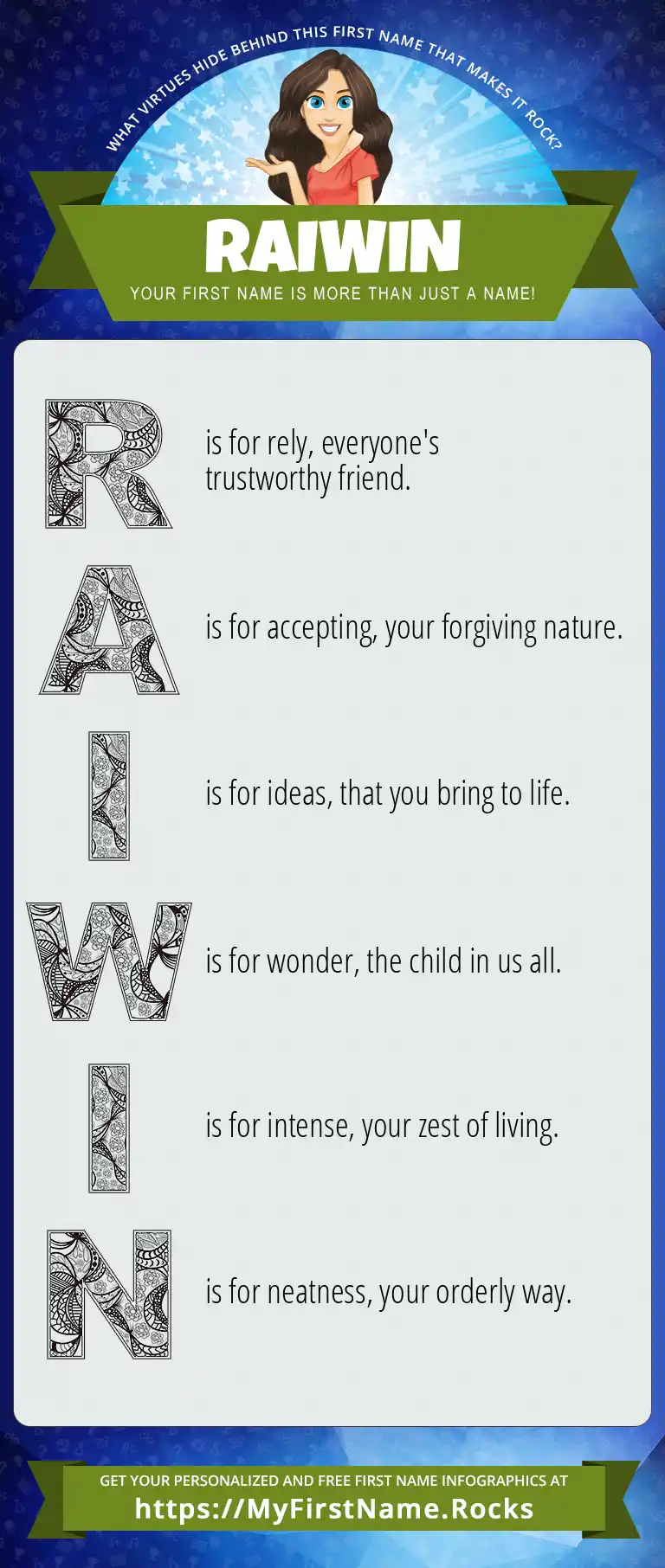 WHAT VIRTUES HIDE BEHIND THIS FIRST NAME THAT MAKES IT ROCK?

RAIWIN

YOUR FIRST NAME IS MORE THAN JUST A NAME!

R is for rely, everyone's trustworthy friend.

A is for accepting, your forgiving nature.

I is for ideas, that you bring to life.

W is for wonder, the child in us all.

I is for intense, your zest of living.

N is for neatness, your orderly way.

GET YOUR PERSONALIZED AND FREE FIRST NAME INFOGRAPHICS AT
https://MyFirstName.Rocks