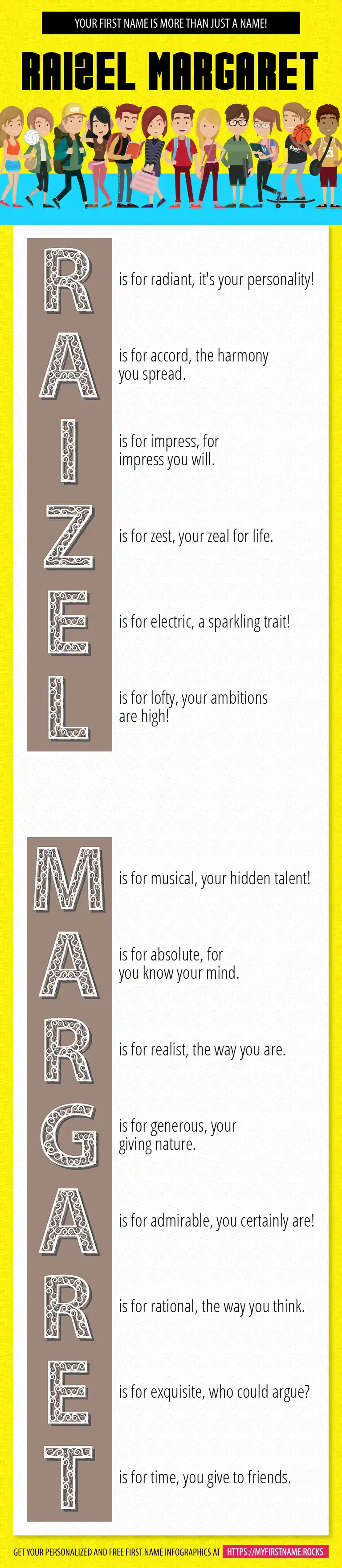 YOUR FIRST NAME IS MORE THAN JUST A NAME!

RAIZEL MARGARET

R is for radiant, it's your personality!

A is for accord, the harmony you spread.

I is for impress, for impress you will.

Z is for zest, your zeal for life.

E is for electric, a sparkling trait!

L is for lofty, your ambitions are high!

M is for musical, your hidden talent!

A is for absolute, for you know your mind.

R is for realist, the way you are.

G is for generous, your giving nature.

A is for admirable, you certainly are!

R is for rational, the way you think.

E is for exquisite, who could argue?

T is for time, you give to friends.

GET YOUR PERSONALIZED AND FREE FIRST NAME INFOGRAPHICS AT HTTPS://MYFIRSTNAME.ROCKS