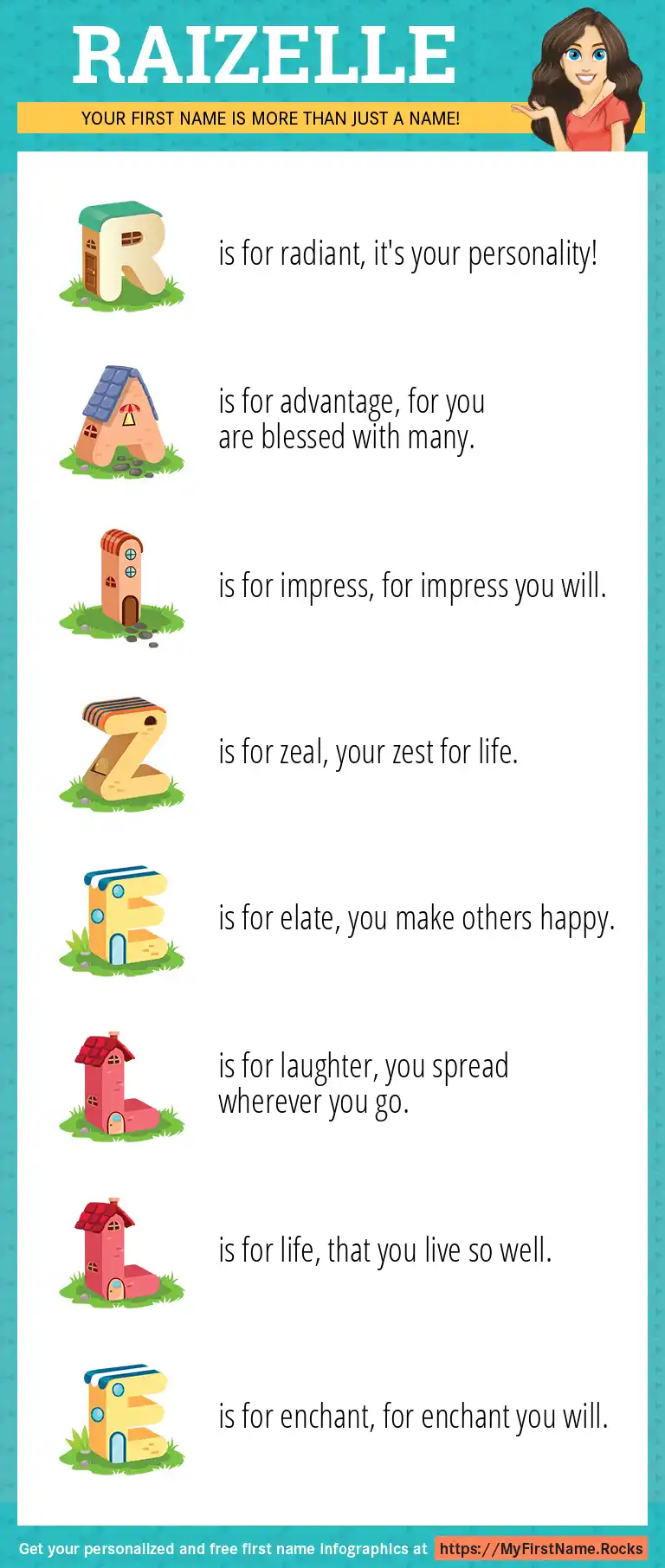 RAIZELLE

YOUR FIRST NAME IS MORE THAN JUST A NAME!

R is for radiant, it's your personality!

A is for advantage, for you are blessed with many.

I is for impress, for impress you will.

Z is for zeal, your zest for life.

E is for elate, you make others happy.

L is for laughter, you spread wherever you go.

L is for life, that you live so well.

E is for enchant, for enchant you will.

Get your personalized and free first name infographics at https://MyFirstName.Rocks