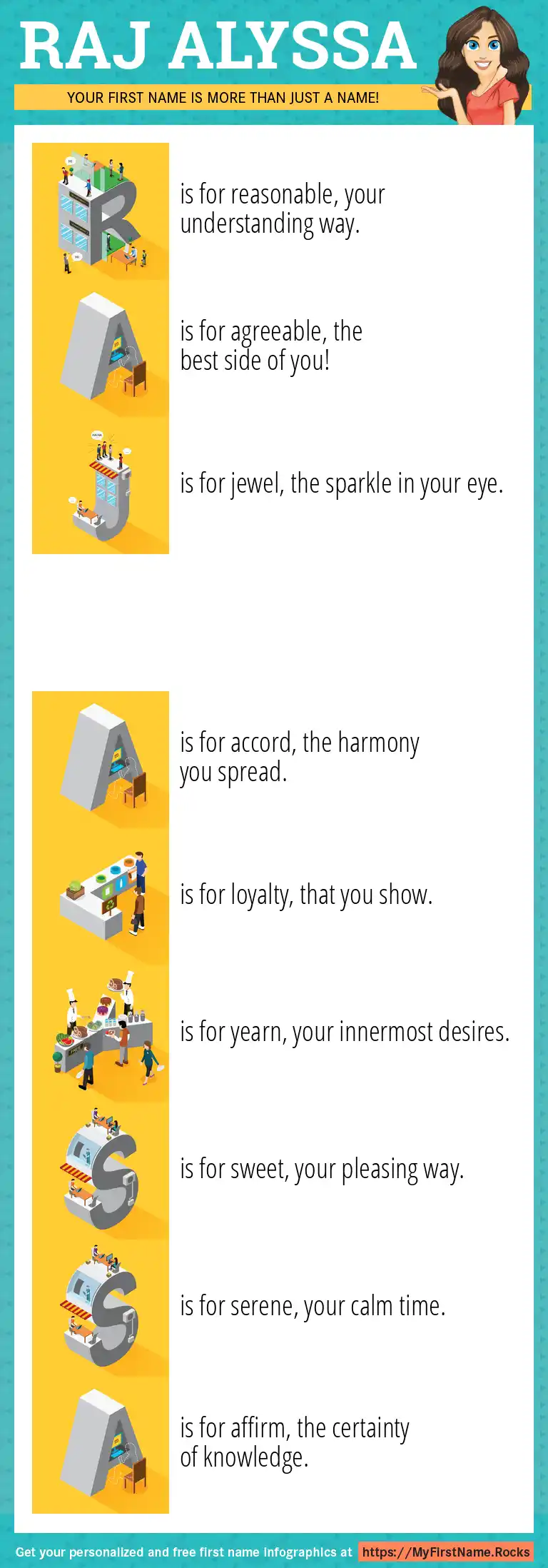 RAJ ALYSSA

YOUR FIRST NAME IS MORE THAN JUST A NAME!

R is for reasonable, your understanding way.

A is for agreeable, the best side of you!

J is for jewel, the sparkle in your eye.

A is for accord, the harmony you spread.

L is for loyalty, that you show.

Y is for yearn, your innermost desires.

S is for sweet, your pleasing way.

S is for serene, your calm time.

A is for affirm, the certainty of knowledge.

Get your personalized and free first name infographics at https://MyFirstName.Rocks