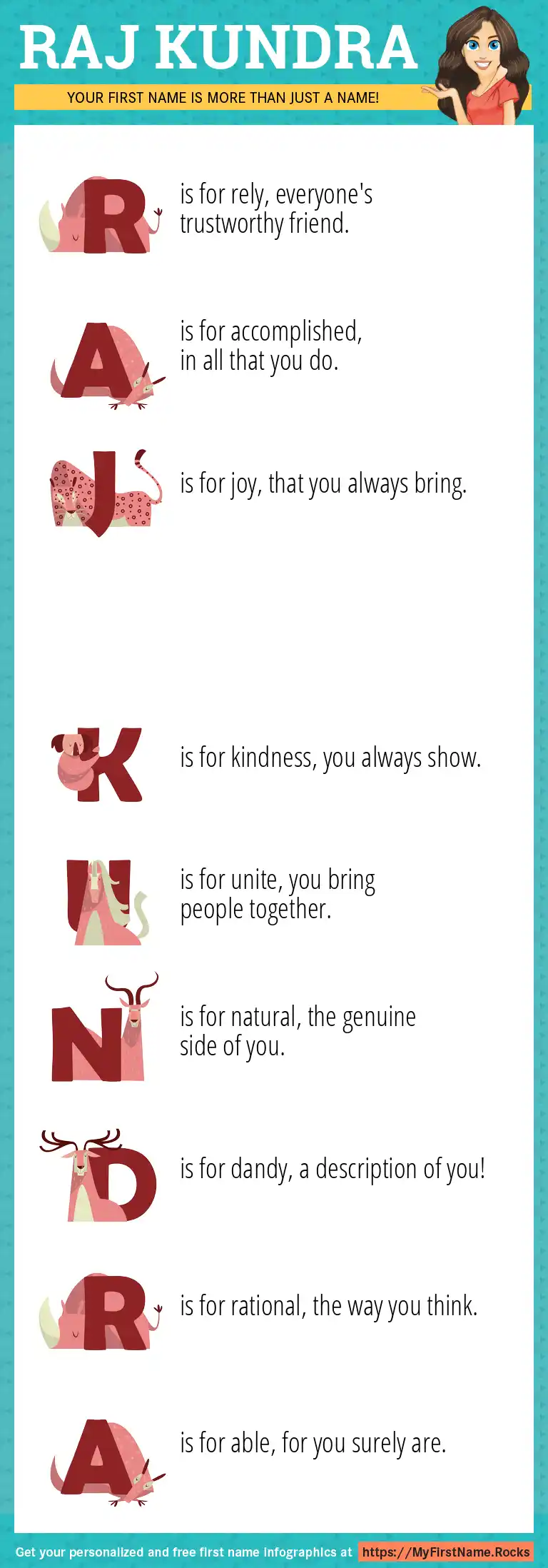 RAJ KUNDRA

YOUR FIRST NAME IS MORE THAN JUST A NAME!

R is for rely, everyone's trustworthy friend.

A is for accomplished, in all that you do.

J is for joy, that you always bring.

K is for kindness, you always show.

U is for unite, you bring people together.

N is for natural, the genuine side of you.

D is for dandy, a description of you!

R is for rational, the way you think.

A is for able, for you surely are.

Get your personalized and free first name infographics at https://MyFirstName.Rocks