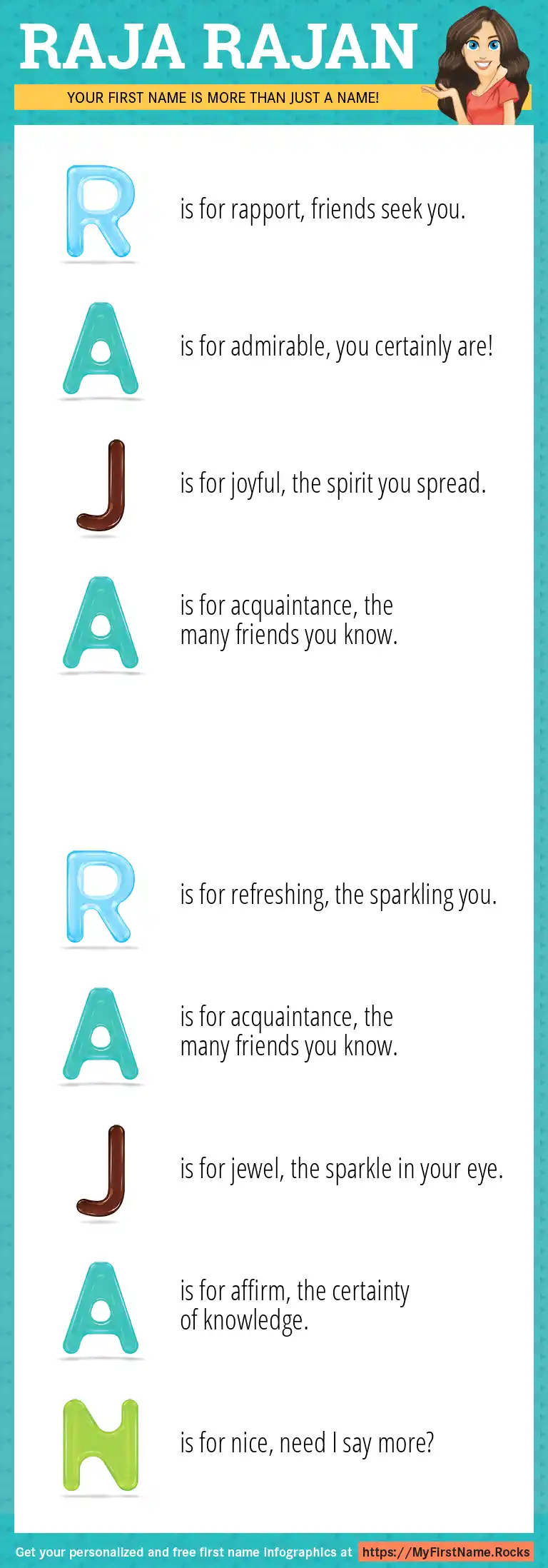 RAJA RAJAN

YOUR FIRST NAME IS MORE THAN JUST A NAME!

R is for rapport, friends seek you.

A is for admirable, you certainly are!

J is for joyful, the spirit you spread.

A is for acquaintance, the many friends you know.

R is for refreshing, the sparkling you.

A is for acquaintance, the many friends you know.

J is for jewel, the sparkle in your eye.

A is for affirm, the certainty of knowledge.

N is for nice, need I say more?

Get your personalized and free first name infographics at https://MyFirstName.Rocks