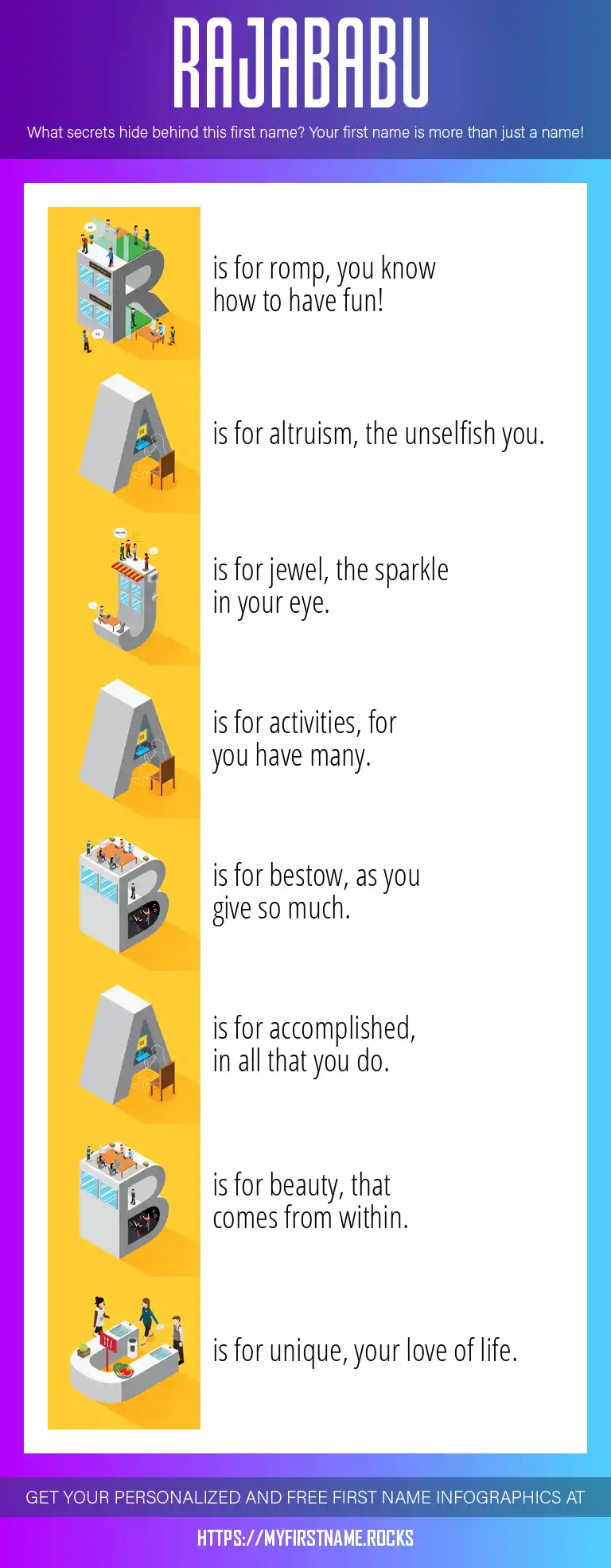 RAJABABU

What secrets hide behind this first name? Your first name is more than just a name!

R is for romp, you know how to have fun!

A is for altruism, the unselfish you.

J is for jewel, the sparkle in your eye.

A is for activities, for you have many.

B is for bestow, as you give so much.

A is for accomplished, in all that you do.

B is for beauty, that comes from within.

U is for unique, your love of life.

GET YOUR PERSONALIZED AND FREE FIRST NAME INFOGRAPHICS AT

HTTPS://MYFIRSTNAME.ROCKS