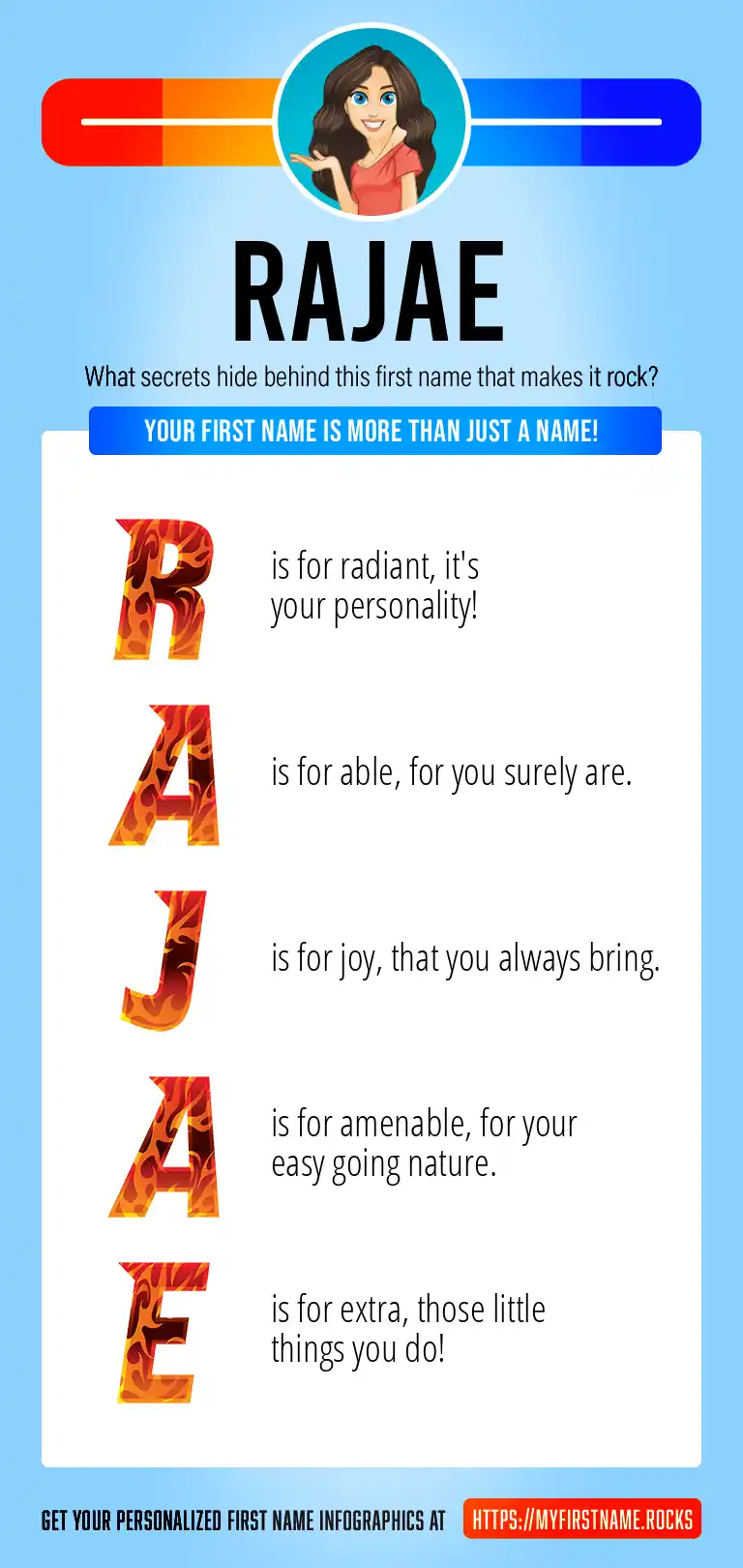 RAJAE

What secrets hide behind this first name that makes it rock?

YOUR FIRST NAME IS MORE THAN JUST A NAME!

R is for radiant, it's your personality!

A is for able, for you surely are.

J is for joy, that you always bring.

A is for amenable, for your easy going nature.

E is for extra, those little things you do!

GET YOUR PERSONALIZED FIRST NAME INFOGRAPHICS AT HTTPS://MYFIRSTNAME.ROCKS