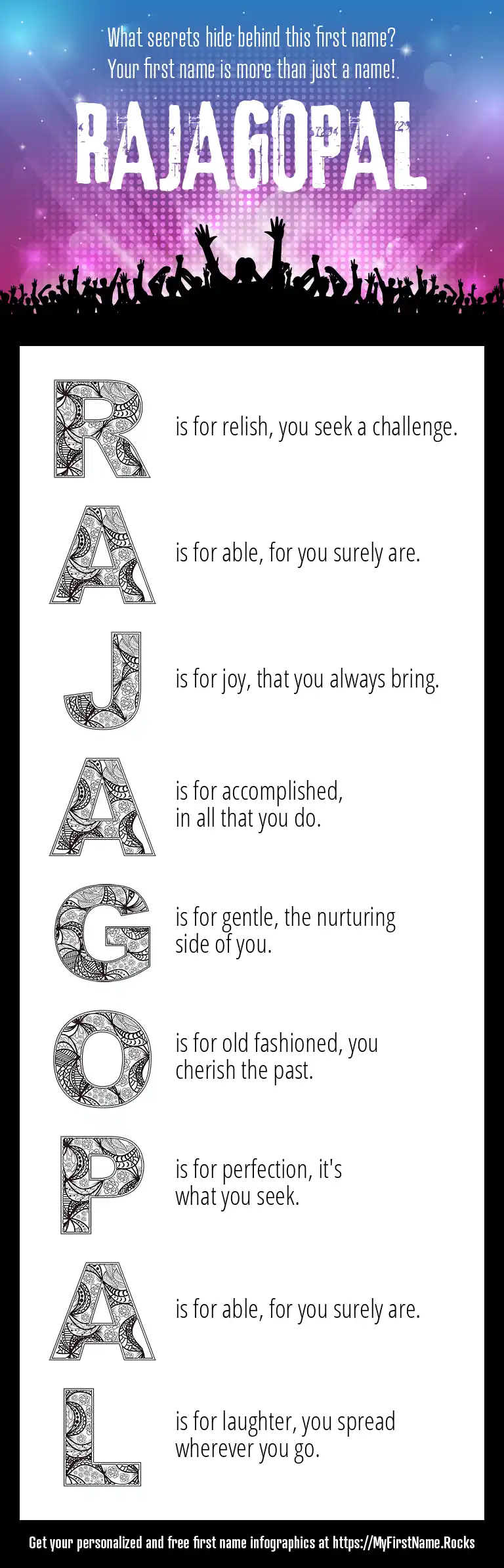 What secrets hide behind this first name?
Your first name is more than just a name!

RAJAGOPAL

R is for relish, you seek a challenge.

A is for able, for you surely are.

J is for joy, that you always bring.

A is for accomplished, in all that you do.

G is for gentle, the nurturing side of you.

O is for old fashioned, you cherish the past.

P is for perfection, it's what you seek.

A is for able, for you surely are.

L is for laughter, you spread wherever you go.

Get your personalized and free first name infographics at https://MyFirstName.Rocks