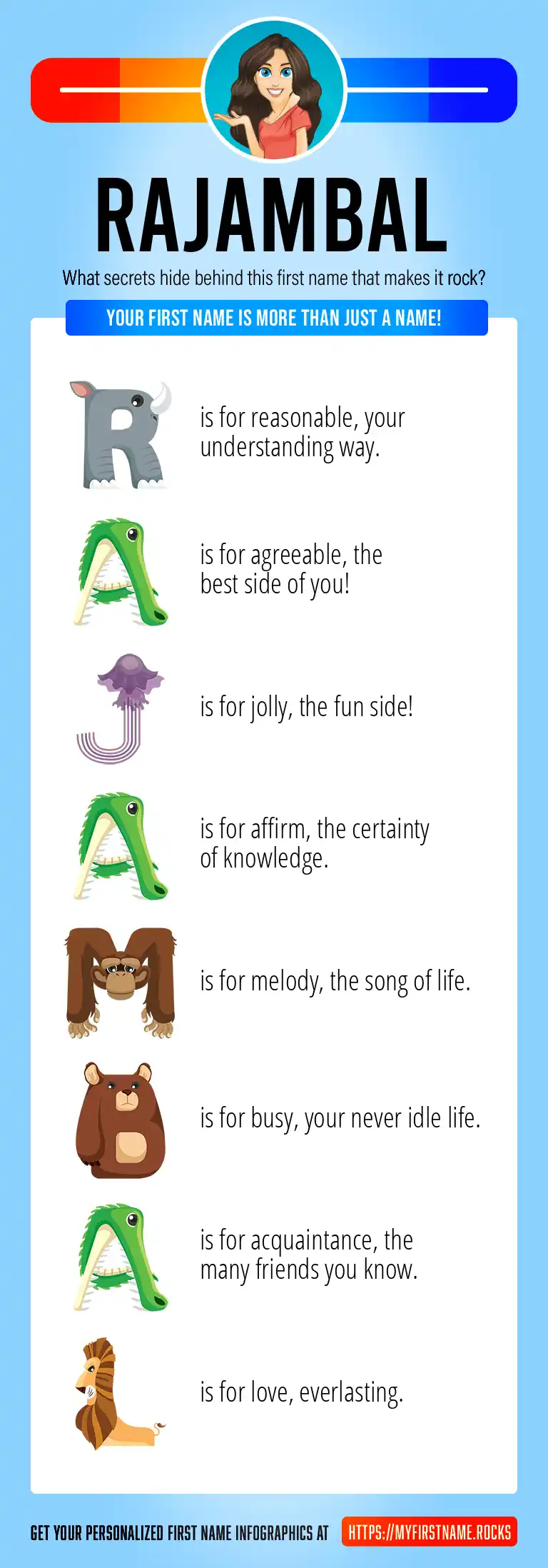 RAJAMBAL

What secrets hide behind this first name that makes it rock?

YOUR FIRST NAME IS MORE THAN JUST A NAME!

R is for reasonable, your understanding way.

A is for agreeable, the best side of you!

J is for jolly, the fun side!

A is for affirm, the certainty of knowledge.

M is for melody, the song of life.

B is for busy, your never idle life.

A is for acquaintance, the many friends you know.

L is for love, everlasting.

GET YOUR PERSONALIZED FIRST NAME INFOGRAPHICS AT HTTPS://MYFIRSTNAME.ROCKS