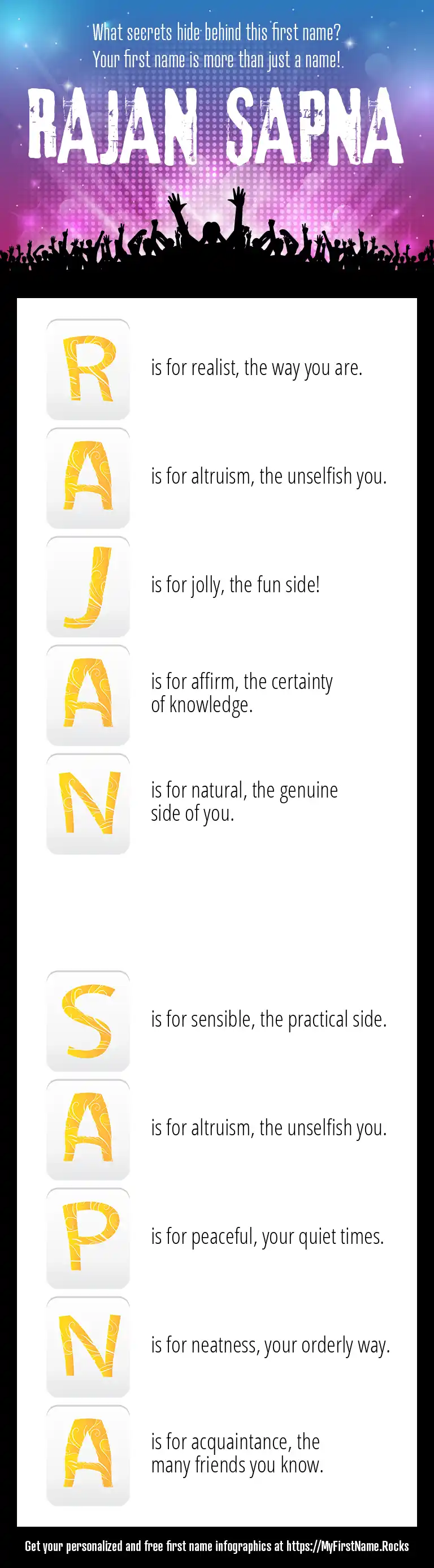 What secrets hide behind this first name?
Your first name is more than just a name!

RAJAN SAPNA

R is for realist, the way you are.

A is for altruism, the unselfish you.

J is for jolly, the fun side!

A is for affirm, the certainty of knowledge.

N is for natural, the genuine side of you.

S is for sensible, the practical side.

A is for altruism, the unselfish you.

P is for peaceful, your quiet times.

N is for neatness, your orderly way.

A is for acquaintance, the many friends you know.

Get your personalized and free first name infographics at https://MyFirstName.Rocks