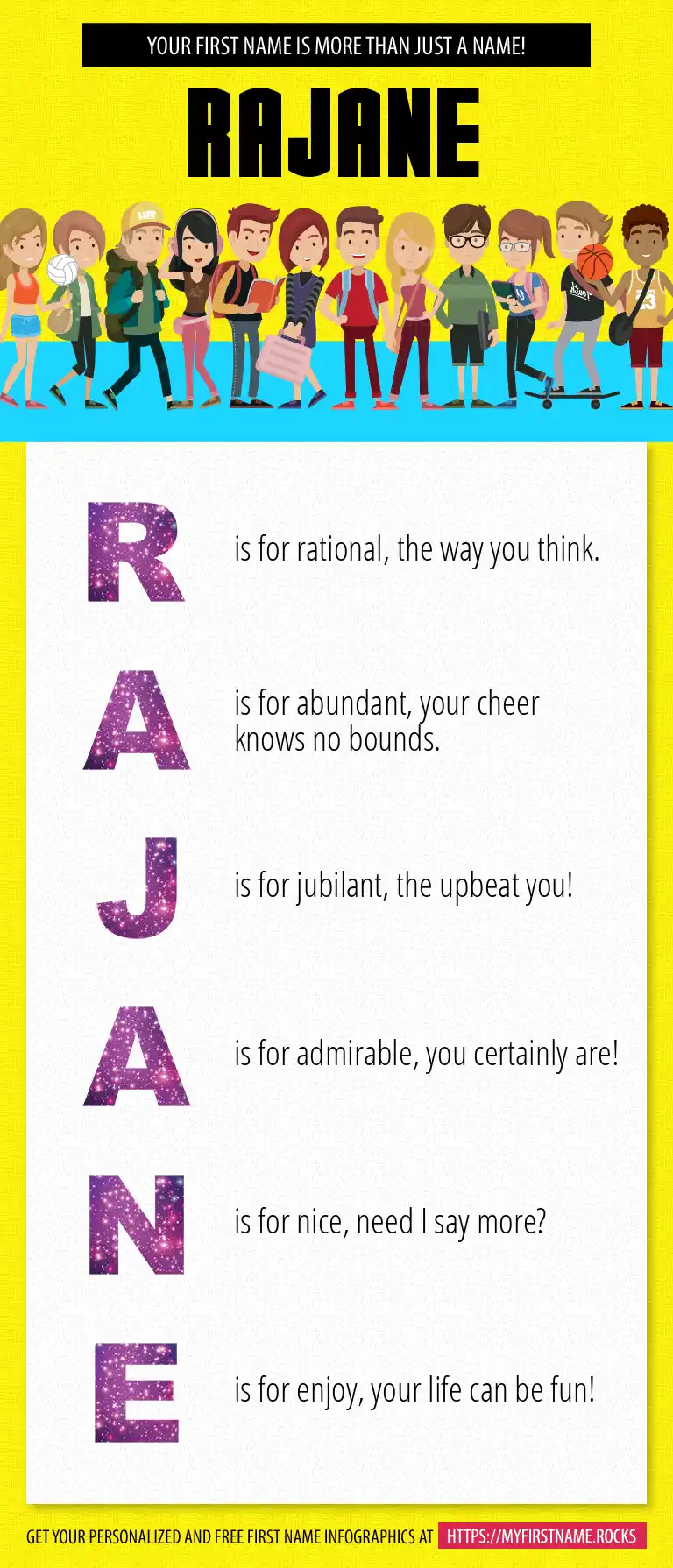 YOUR FIRST NAME IS MORE THAN JUST A NAME!

RAJANE

R is for rational, the way you think.

A is for abundant, your cheer knows no bounds.

J is for jubilant, the upbeat you!

A is for admirable, you certainly are!

N is for nice, need I say more?

E is for enjoy, your life can be fun!

GET YOUR PERSONALIZED AND FREE FIRST NAME INFOGRAPHICS AT HTTPS://MYFIRSTNAME.ROCKS