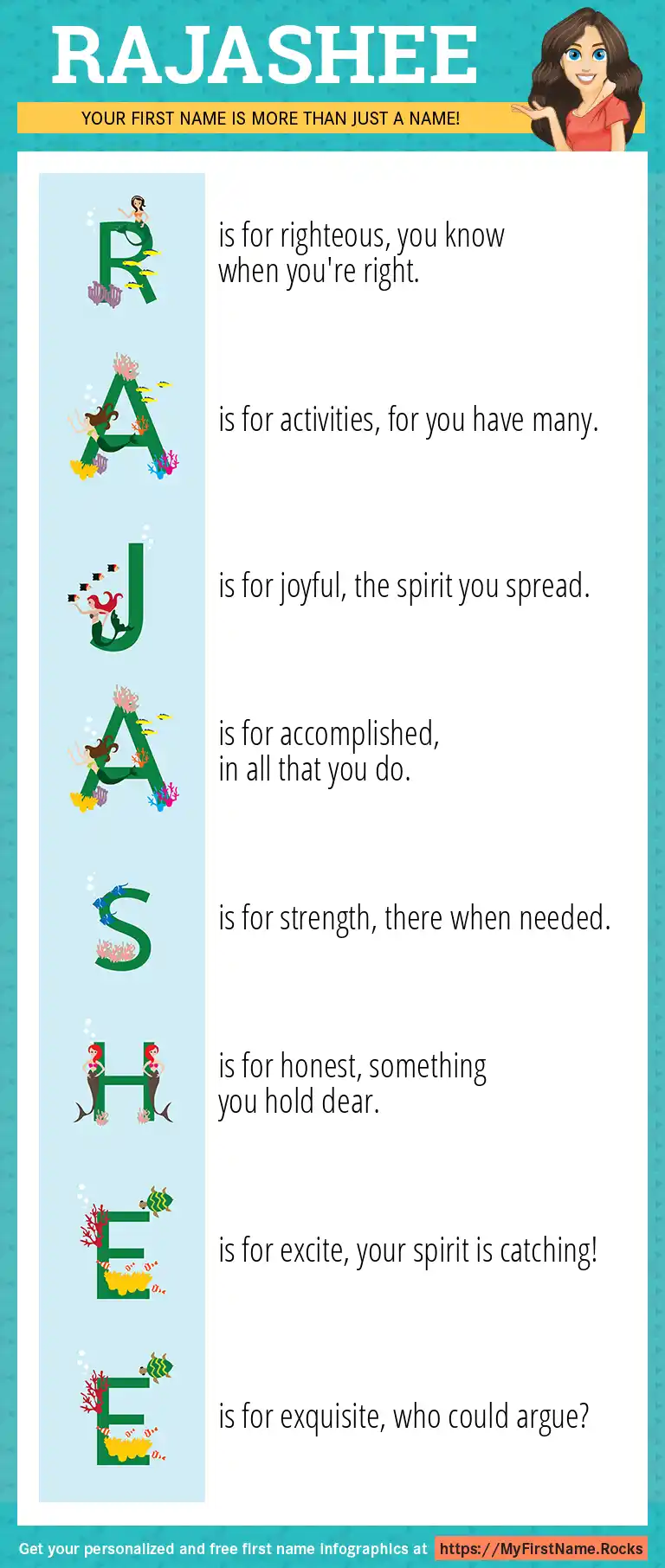 RAJASHEE

YOUR FIRST NAME IS MORE THAN JUST A NAME!

R is for righteous, you know when you're right.

A is for activities, for you have many.

J is for joyful, the spirit you spread.

A is for accomplished, in all that you do.

S is for strength, there when needed.

H is for honest, something you hold dear.

E is for excite, your spirit is catching!

E is for exquisite, who could argue?

Get your personalized and free first name infographics at https://MyFirstName.Rocks