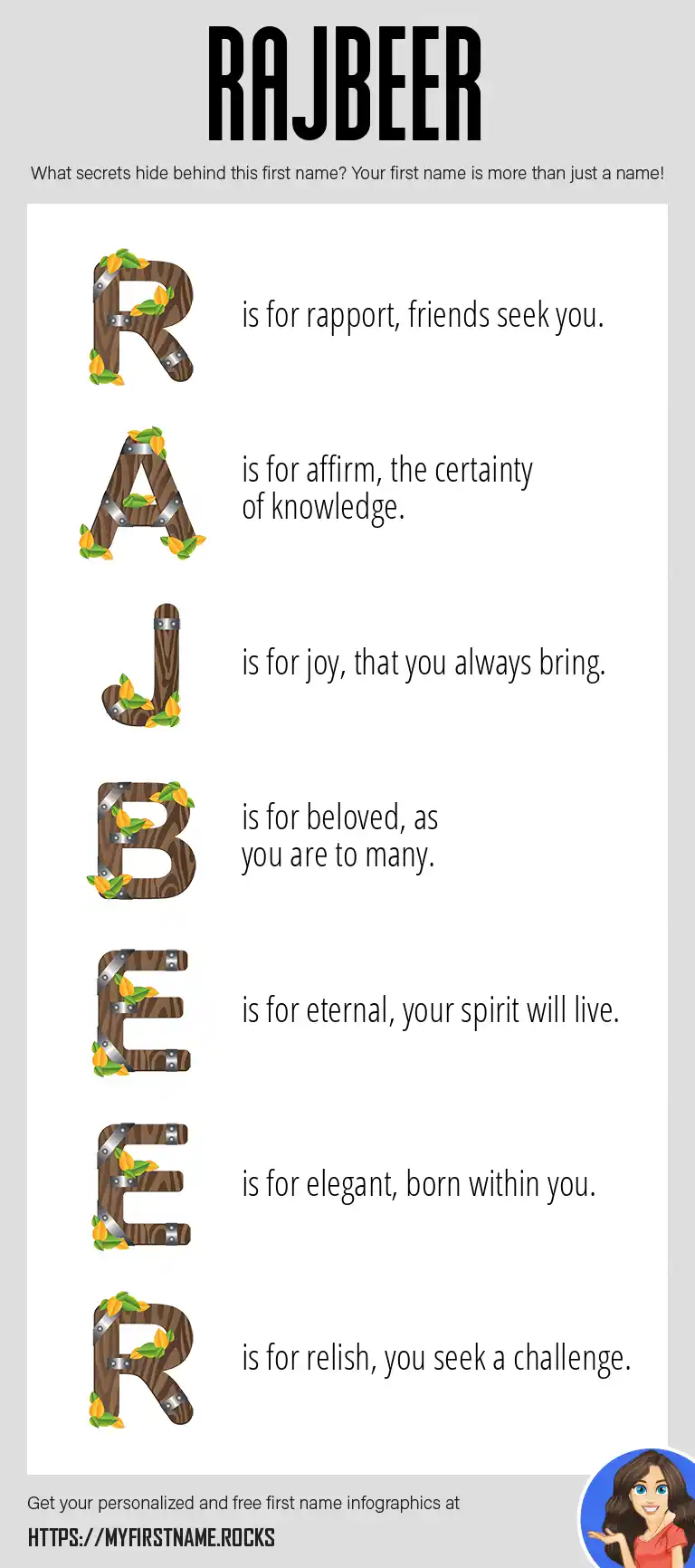 RAJBEER

What secrets hide behind this first name? Your first name is more than just a name!

R is for rapport, friends seek you.

A is for affirm, the certainty of knowledge.

J is for joy, that you always bring.

B is for beloved, as you are to many.

E is for eternal, your spirit will live.

E is for elegant, born within you.

R is for relish, you seek a challenge.

Get your personalized and free first name infographics at

HTTPS://MYFIRSTNAME.ROCKS