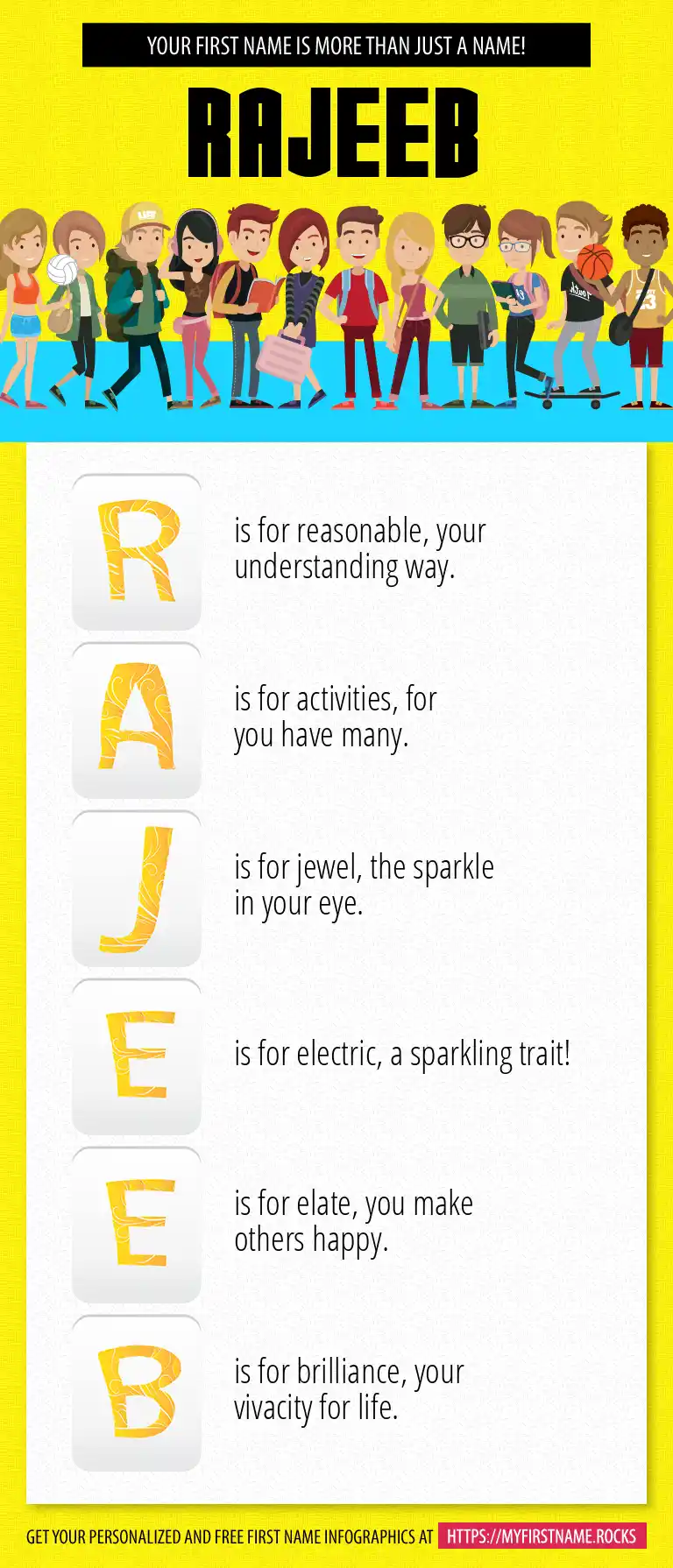 YOUR FIRST NAME IS MORE THAN JUST A NAME!

RAJEEB

R is for reasonable, your understanding way.

A is for activities, for you have many.

J is for jewel, the sparkle in your eye.

E is for electric, a sparkling trait!

E is for elate, you make others happy.

B is for brilliance, your vivacity for life.

GET YOUR PERSONALIZED AND FREE FIRST NAME INFOGRAPHICS AT HTTPS://MYFIRSTNAME.ROCKS