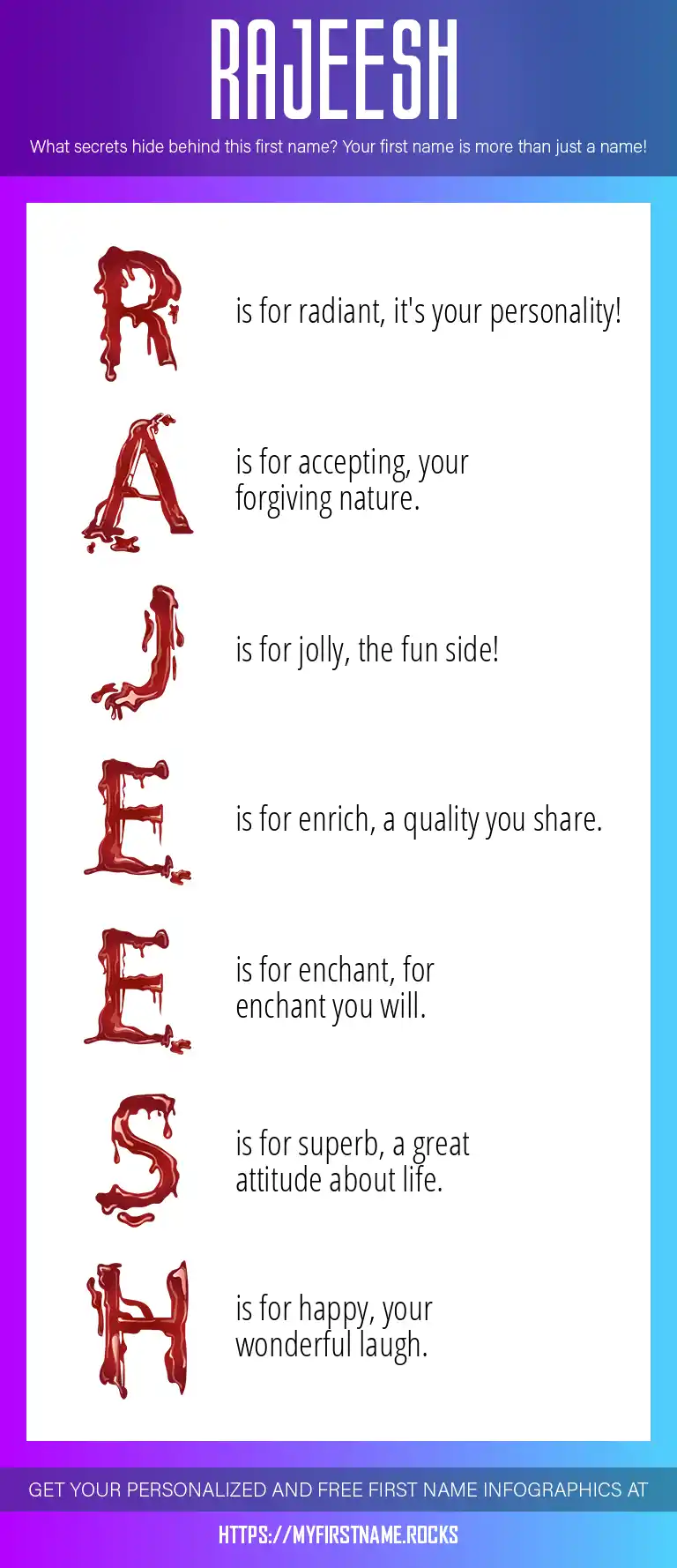 RAJEESH

What secrets hide behind this first name? Your first name is more than just a name!

R is for radiant, it's your personality!

A is for accepting, your forgiving nature.

J is for jolly, the fun side!

E is for enrich, a quality you share.

E is for enchant, for enchant you will.

S is for superb, a great attitude about life.

H is for happy, your wonderful laugh.

GET YOUR PERSONALIZED AND FREE FIRST NAME INFOGRAPHICS AT

HTTPS://MYFIRSTNAME.ROCKS