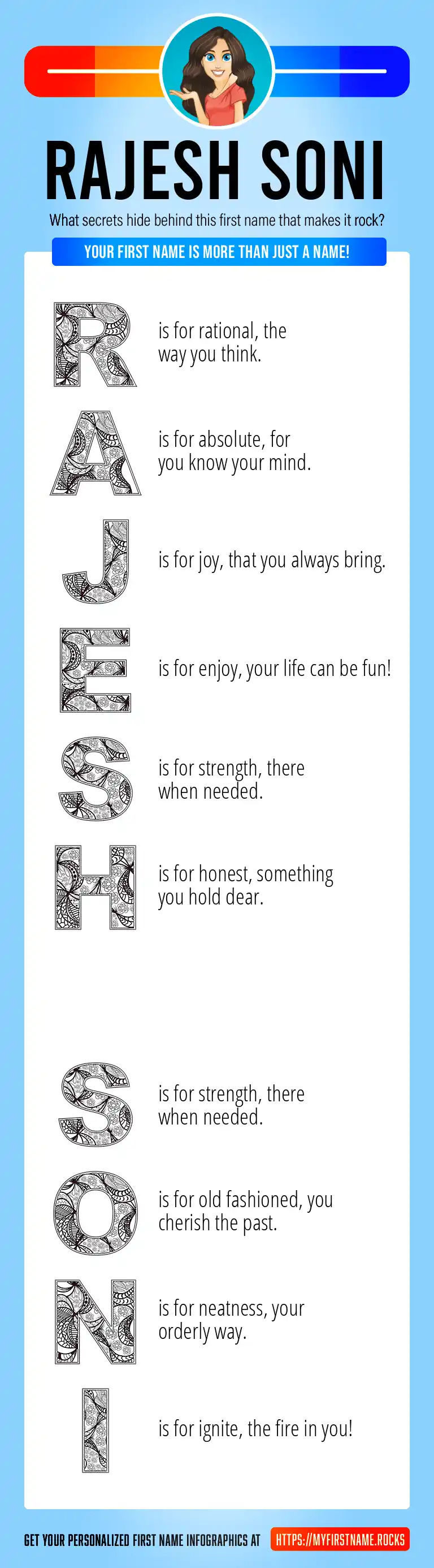 RAJESH SONI

What secrets hide behind this first name that makes it rock?

YOUR FIRST NAME IS MORE THAN JUST A NAME!

R is for rational, the way you think.

A is for absolute, for you know your mind.

J is for joy, that you always bring.

E is for enjoy, your life can be fun!

S is for strength, there when needed.

H is for honest, something you hold dear.

S is for strength, there when needed.

O is for old fashioned, you cherish the past.

N is for neatness, your orderly way.

I is for ignite, the fire in you!

GET YOUR PERSONALIZED FIRST NAME INFOGRAPHICS AT HTTPS://MYFIRSTNAME.ROCKS