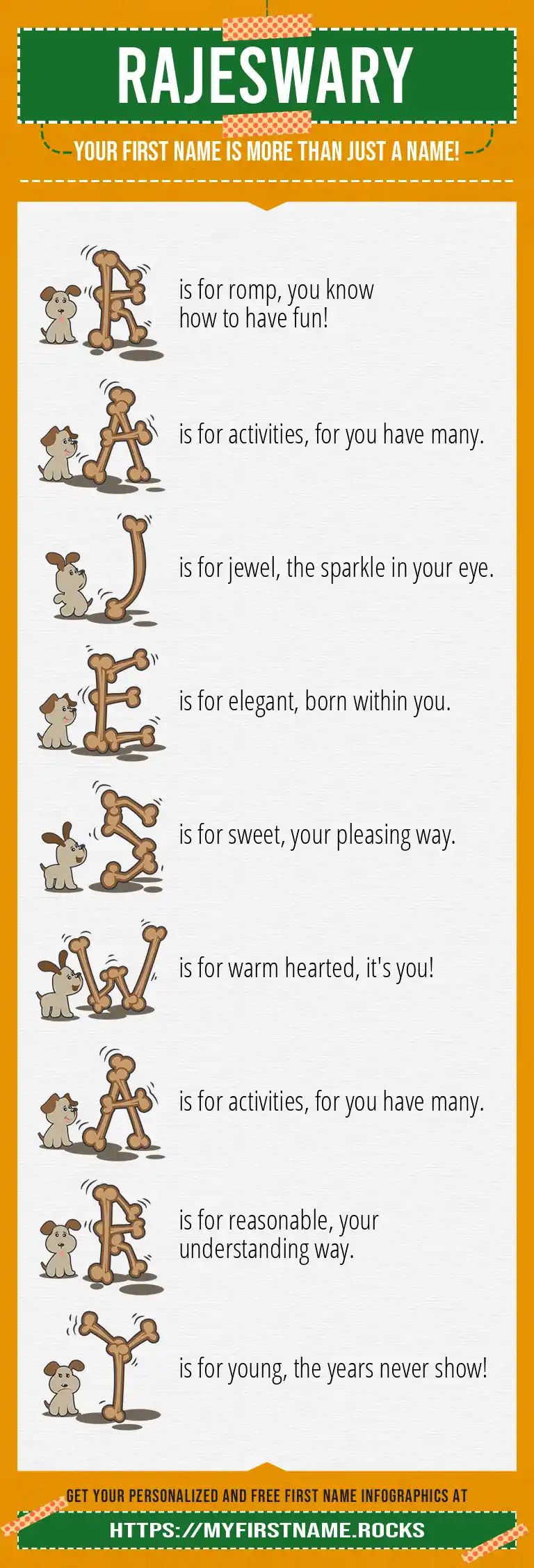 RAJESWARY

YOUR FIRST NAME IS MORE THAN JUST A NAME!

R is for romp, you know how to have fun!

A is for activities, for you have many.

J is for jewel, the sparkle in your eye.

E is for elegant, born within you.

S is for sweet, your pleasing way.

W is for warm hearted, it's you!

A is for activities, for you have many.

R is for reasonable, your understanding way.

Y is for young, the years never show!

GET YOUR PERSONALIZED AND FREE FIRST NAME INFOGRAPHICS AT

HTTPS://MYFIRSTNAME.ROCKS