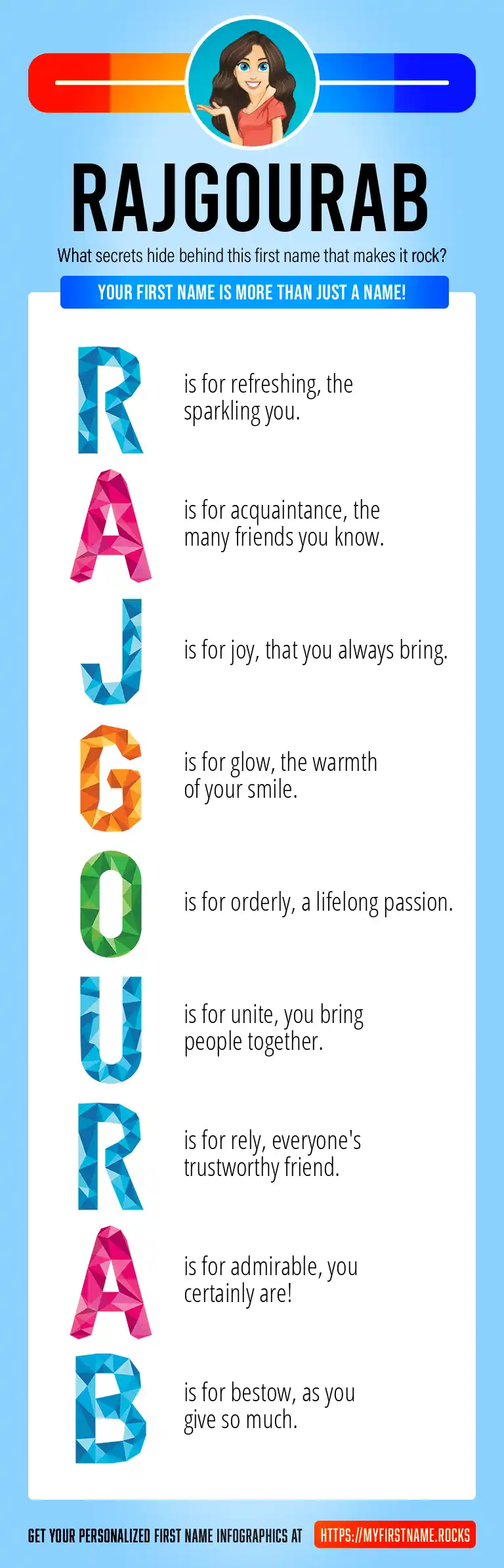 RAJGOURAB

What secrets hide behind this first name that makes it rock?

YOUR FIRST NAME IS MORE THAN JUST A NAME!

R is for refreshing, the sparkling you.

A is for acquaintance, the many friends you know.

J is for joy, that you always bring.

G is for glow, the warmth of your smile.

O is for orderly, a lifelong passion.

U is for unite, you bring people together.

R is for rely, everyone's trustworthy friend.

A is for admirable, you certainly are!

B is for bestow, as you give so much.

GET YOUR PERSONALIZED FIRST NAME INFOGRAPHICS AT HTTPS://MYFIRSTNAME.ROCKS