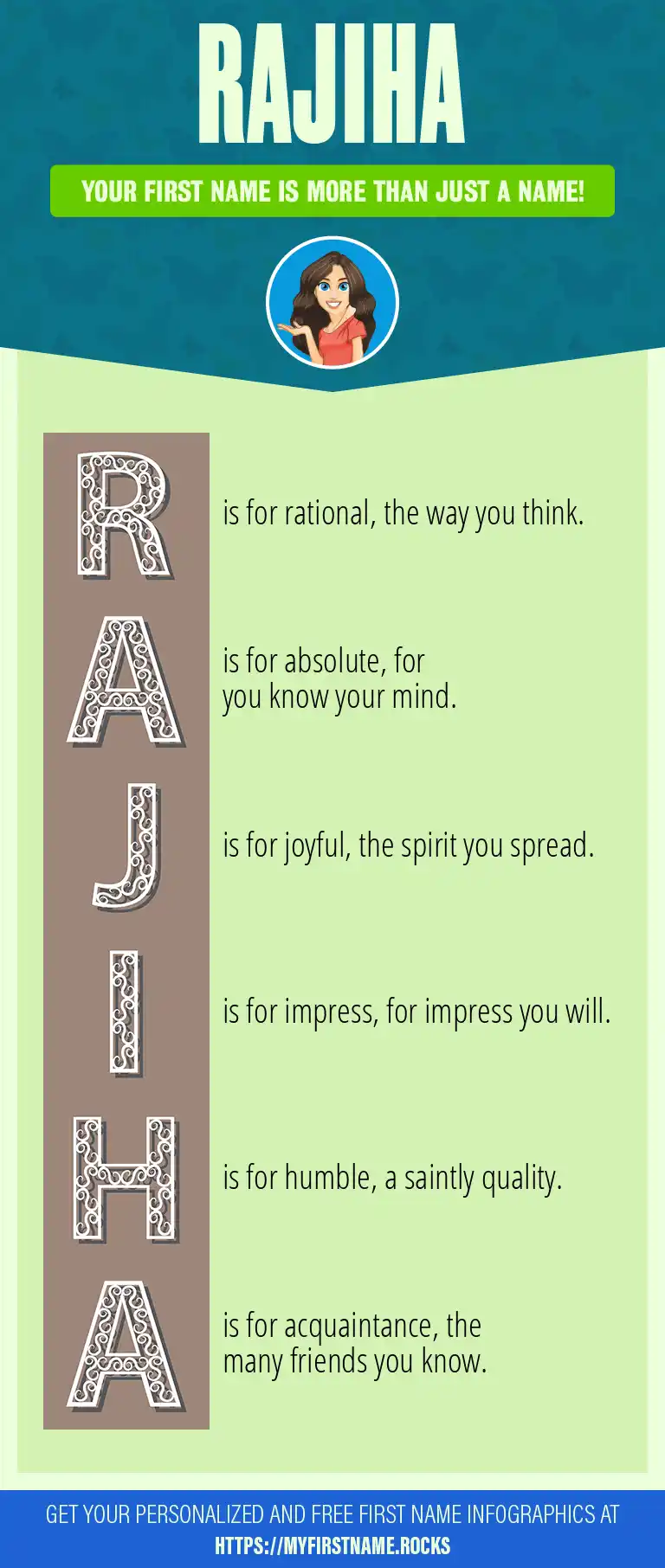 RAJIHA

YOUR FIRST NAME IS MORE THAN JUST A NAME!

R is for rational, the way you think.

A is for absolute, for you know your mind.

J is for joyful, the spirit you spread.

I is for impress, for impress you will.

H is for humble, a saintly quality.

A is for acquaintance, the many friends you know.

GET YOUR PERSONALIZED AND FREE FIRST NAME INFOGRAPHICS AT HTTPS://MYFIRSTNAME.ROCKS