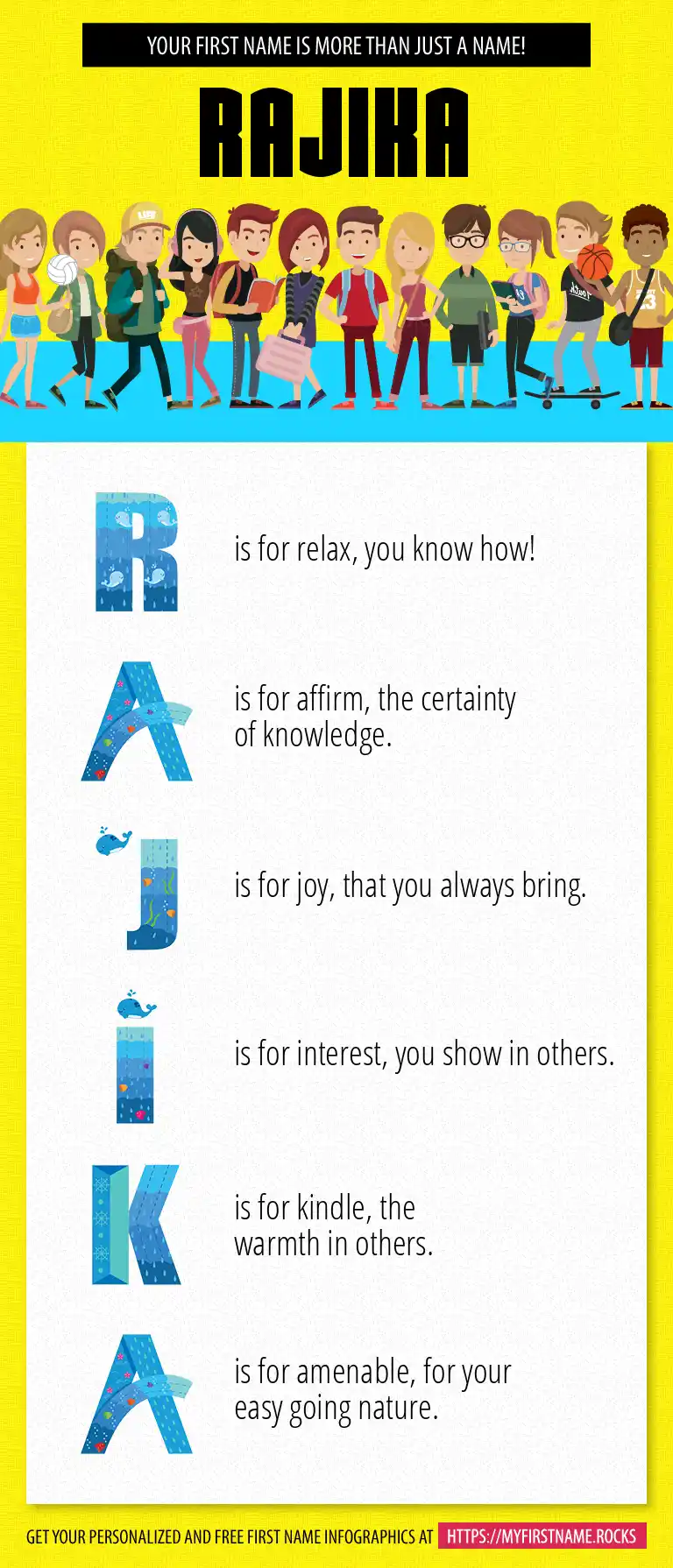 YOUR FIRST NAME IS MORE THAN JUST A NAME!

RAJIKA

R is for relax, you know how!

A is for affirm, the certainty of knowledge.

J is for joy, that you always bring.

I is for interest, you show in others.

K is for kindle, the warmth in others.

A is for amenable, for your easy going nature.

GET YOUR PERSONALIZED AND FREE FIRST NAME INFOGRAPHICS AT HTTPS://MYFIRSTNAME.ROCKS