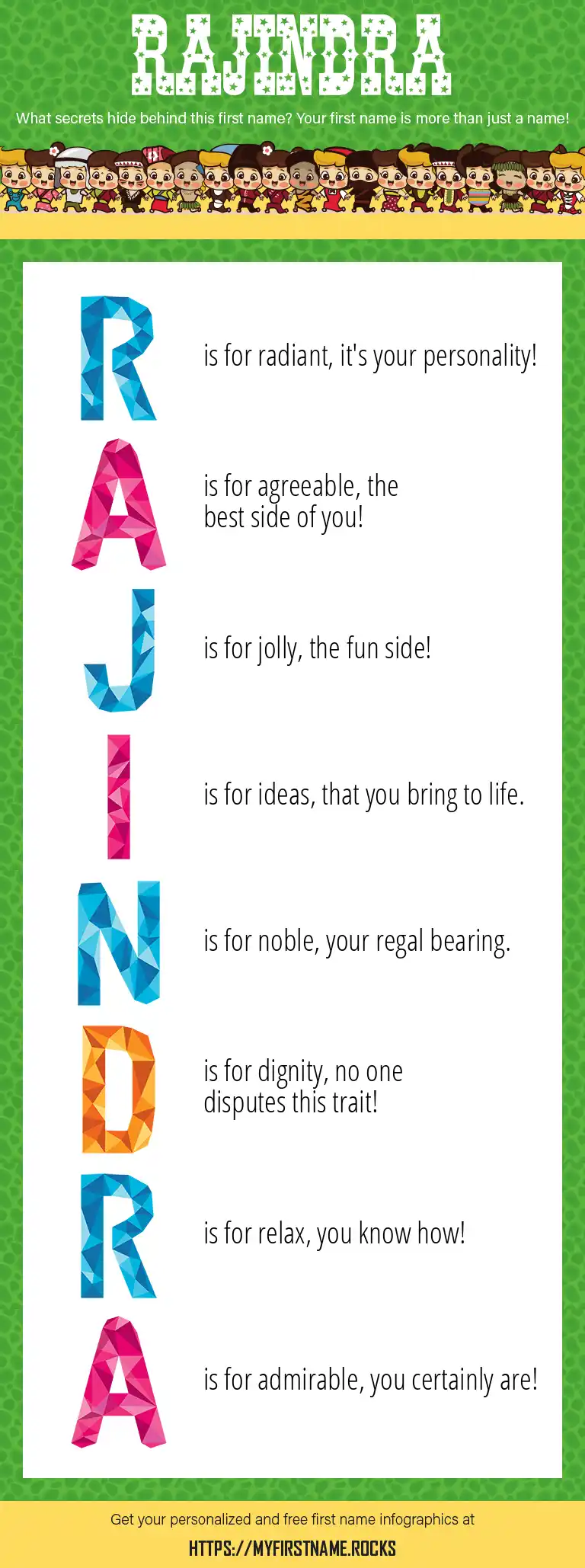 RAJINDRA

What secrets hide behind this first name? Your first name is more than just a name!

R is for radiant, it's your personality!

A is for agreeable, the best side of you!

J is for jolly, the fun side!

I is for ideas, that you bring to life.

N is for noble, your regal bearing.

D is for dignity, no one disputes this trait!

R is for relax, you know how!

A is for admirable, you certainly are!

Get your personalized and free first name infographics at

HTTPS://MYFIRSTNAME.ROCKS