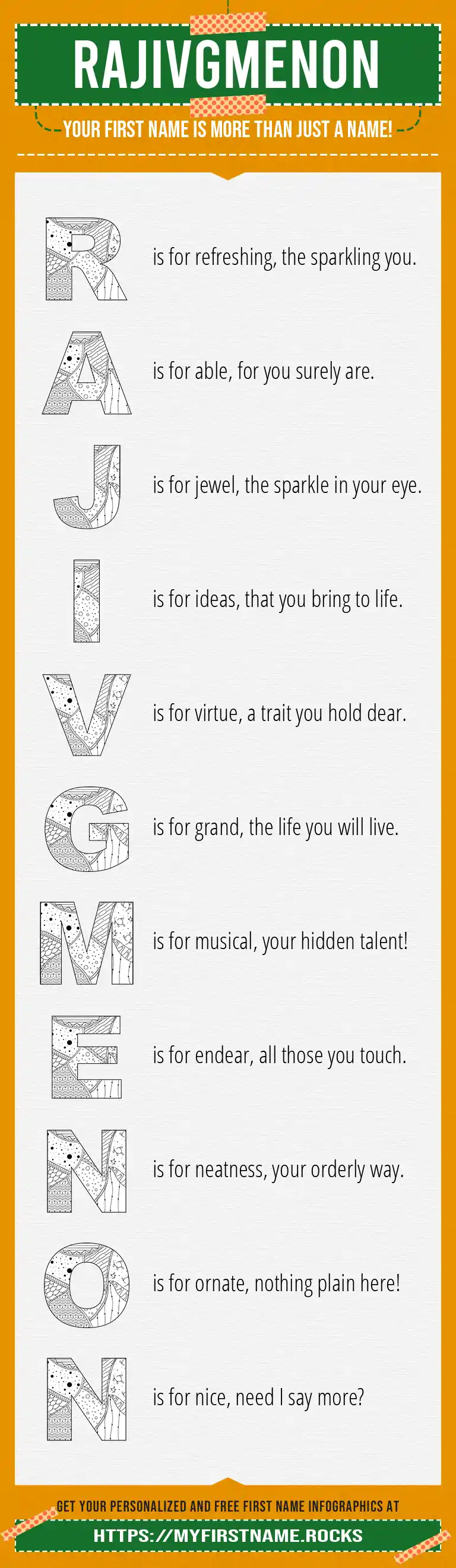 RAJIVGMENON

YOUR FIRST NAME IS MORE THAN JUST A NAME!

R is for refreshing, the sparkling you.

A is for able, for you surely are.

J is for jewel, the sparkle in your eye.

I is for ideas, that you bring to life.

V is for virtue, a trait you hold dear.

G is for grand, the life you will live.

M is for musical, your hidden talent!

E is for endear, all those you touch.

N is for neatness, your orderly way.

O is for ornate, nothing plain here!

N is for nice, need I say more?

GET YOUR PERSONALIZED AND FREE FIRST NAME INFOGRAPHICS AT

HTTPS://MYFIRSTNAME.ROCKS