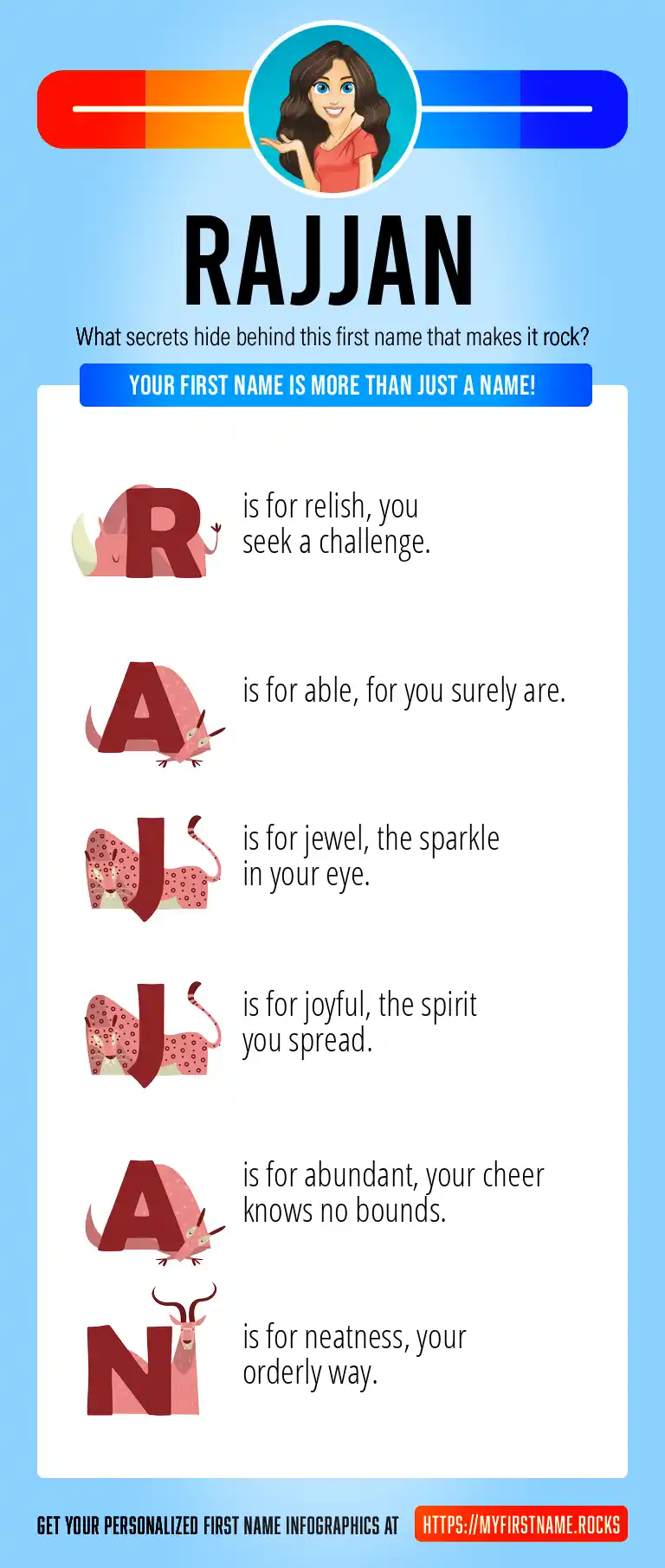 RAJJAN

What secrets hide behind this first name that makes it rock?

YOUR FIRST NAME IS MORE THAN JUST A NAME!

R is for relish, you seek a challenge.

A is for able, for you surely are.

J is for jewel, the sparkle in your eye.

J is for joyful, the spirit you spread.

A is for abundant, your cheer knows no bounds.

N is for neatness, your orderly way.

GET YOUR PERSONALIZED FIRST NAME INFOGRAPHICS AT HTTPS://MYFIRSTNAME.ROCKS