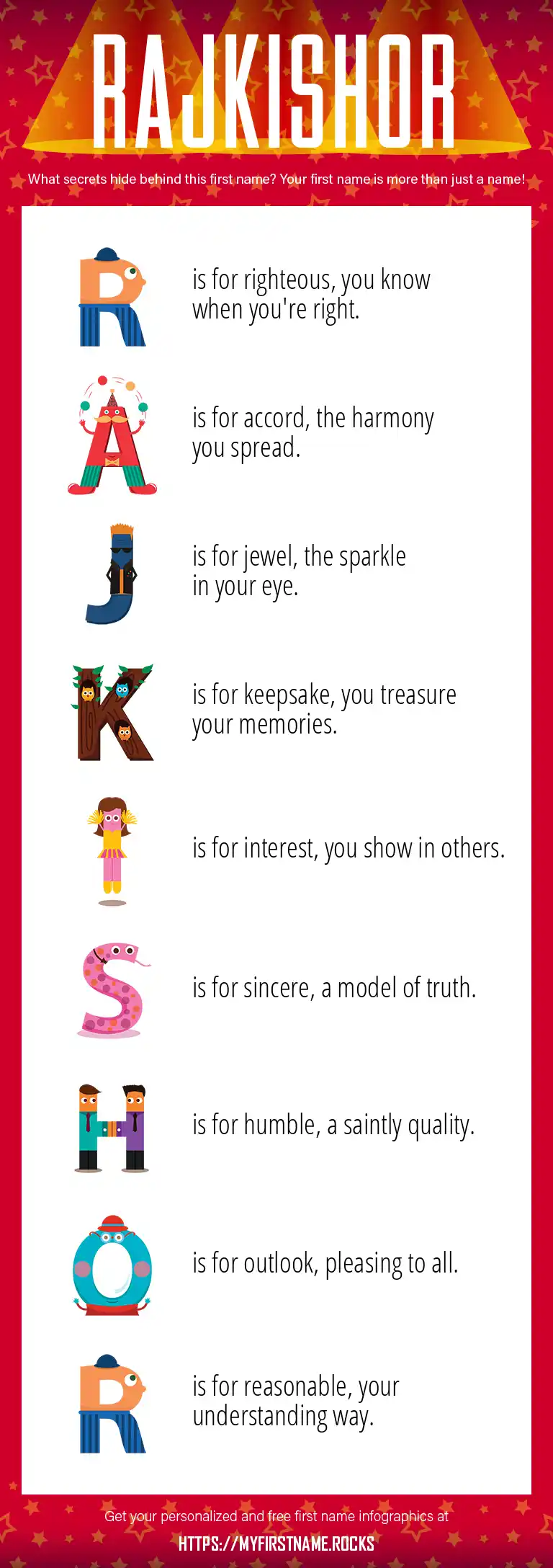 RAJKISHOR

What secrets hide behind this first name? Your first name is more than just a name!

R is for righteous, you know when you're right.

A is for accord, the harmony you spread.

J is for jewel, the sparkle in your eye.

K is for keepsake, you treasure your memories.

I is for interest, you show in others.

S is for sincere, a model of truth.

H is for humble, a saintly quality.

O is for outlook, pleasing to all.

R is for reasonable, your understanding way.

Get your personalized and free first name infographics at

HTTPS://MYFIRSTNAME.ROCKS