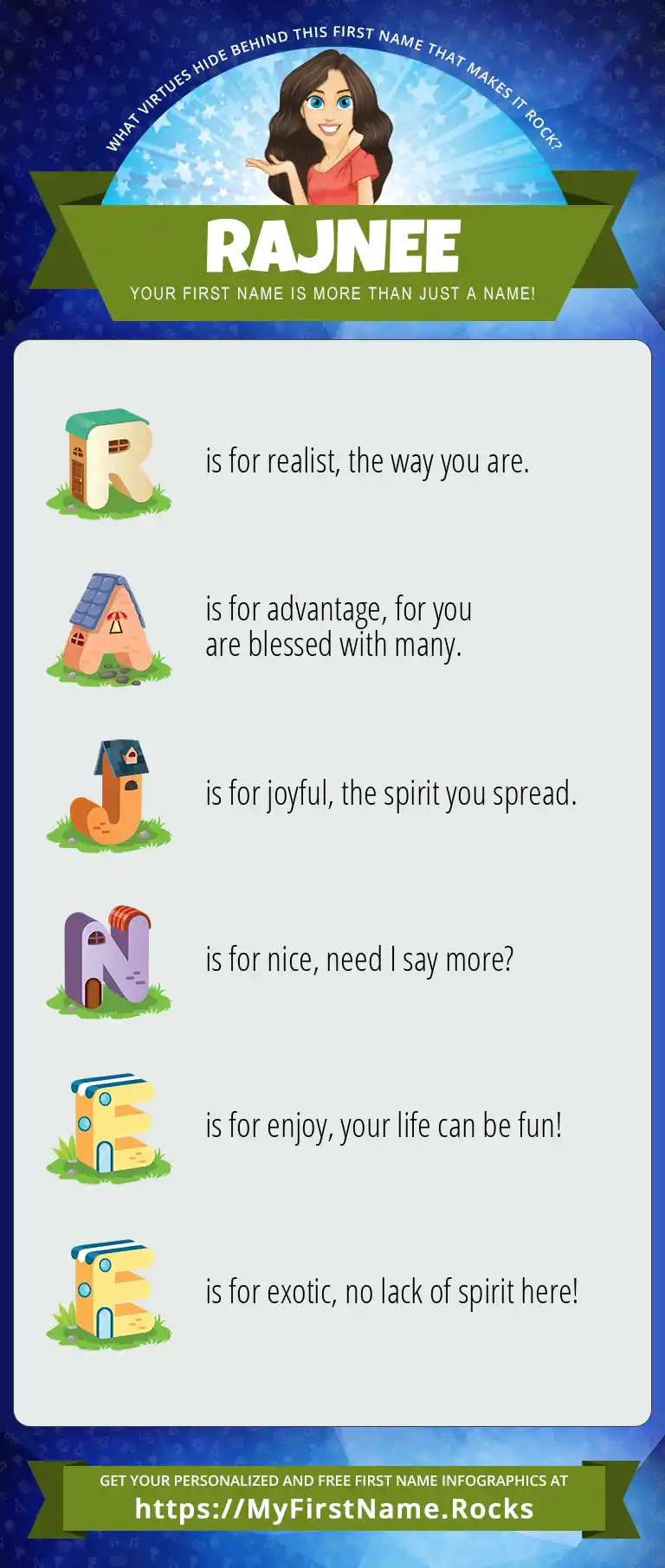 WHAT VIRTUES HIDE BEHIND THIS FIRST NAME THAT MAKES IT ROCK?

RAJNEE

YOUR FIRST NAME IS MORE THAN JUST A NAME!

R is for realist, the way you are.

A is for advantage, for you are blessed with many.

J is for joyful, the spirit you spread.

N is for nice, need I say more?

E is for enjoy, your life can be fun!

E is for exotic, no lack of spirit here!

GET YOUR PERSONALIZED AND FREE FIRST NAME INFOGRAPHICS AT
https://MyFirstName.Rocks